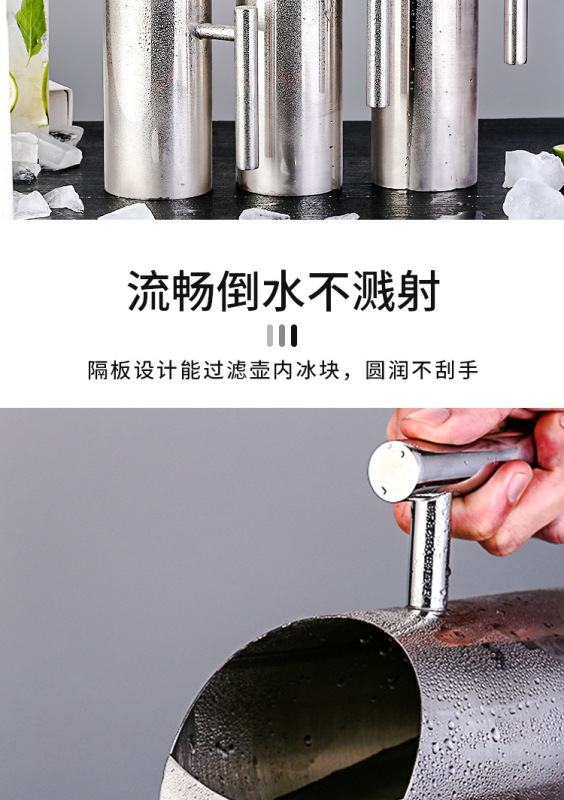 流畅倒水不溅射

隔板设计能过滤壶内冰块，圆润不刮手