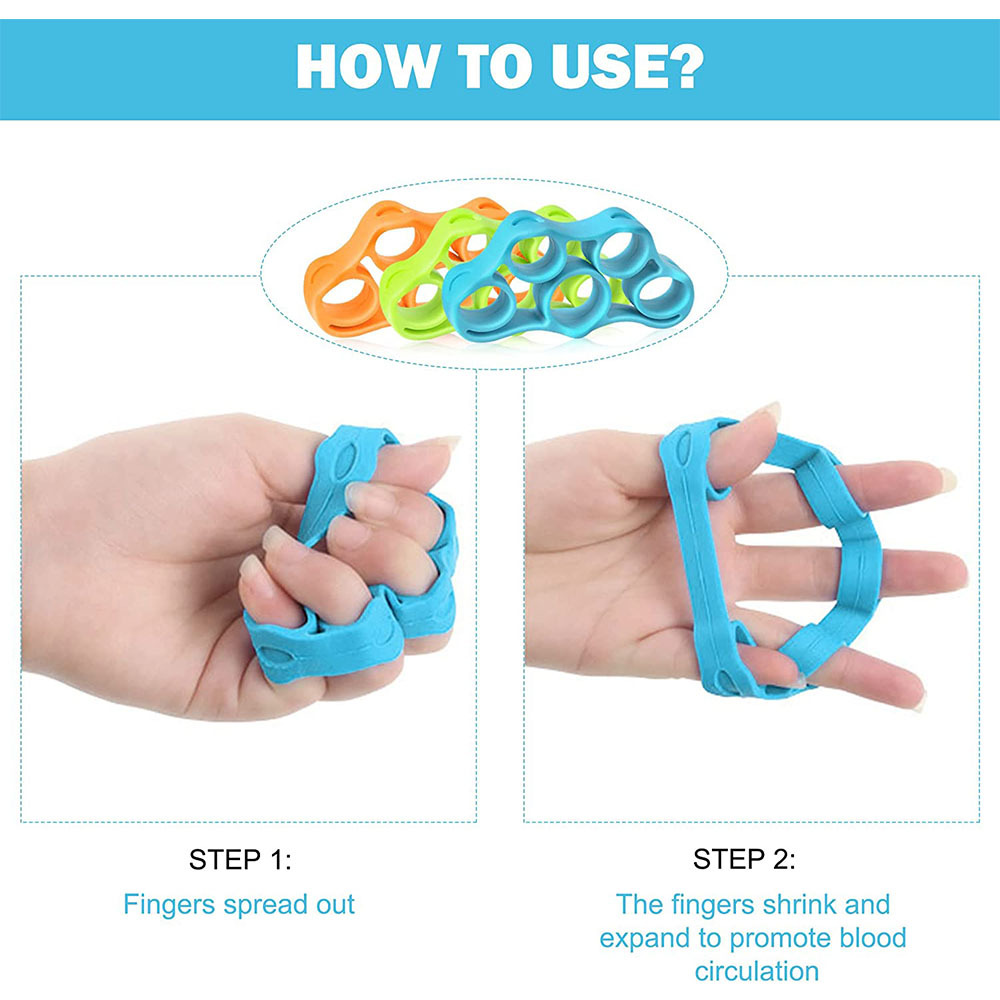 HOW TO USE?

STEP 1:
Fingers spread out

STEP 2:
The fingers shrink and expand to promote blood circulation