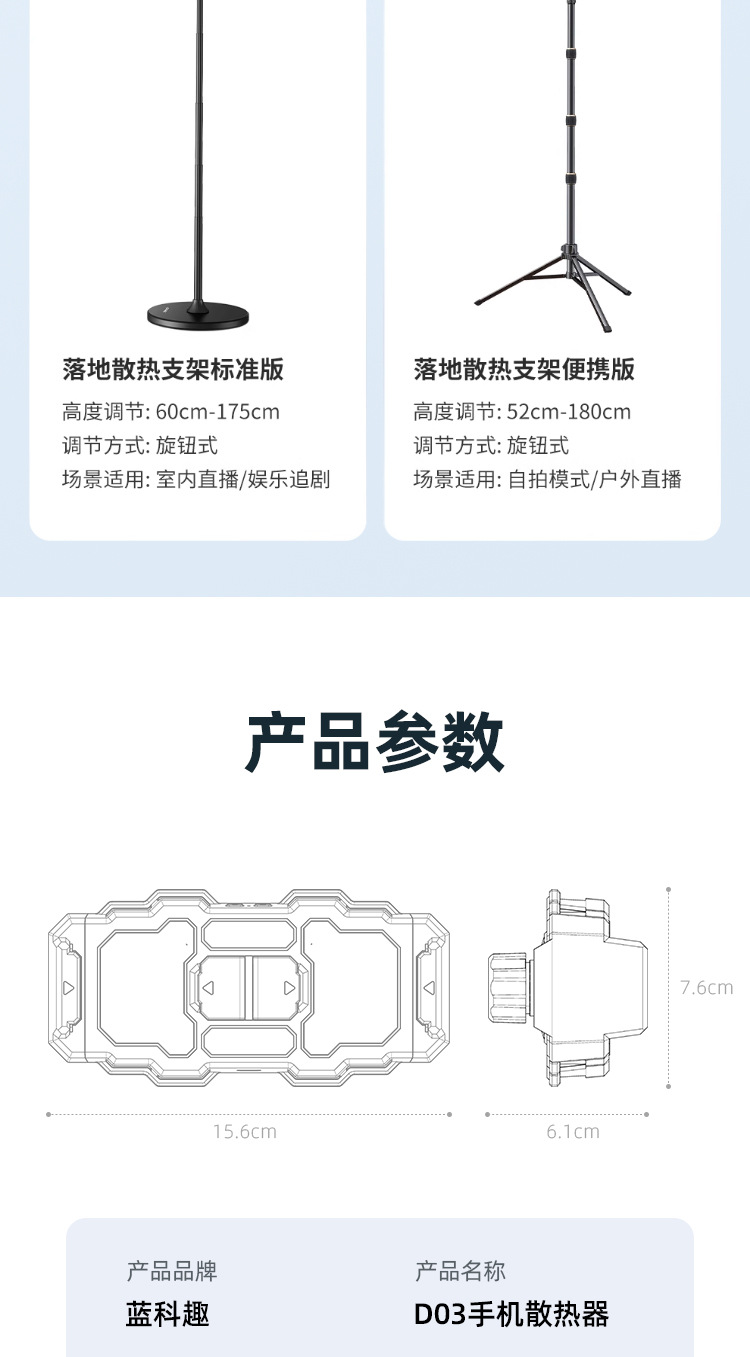 落地散热支架标准版
高度调节: 60cm-175cm
调节方式: 旋钮式
场景适用: 室内直播/娱乐追剧

落地散热支架便携版
高度调节: 52cm-180cm
调节方式: 旋钮式
场景适用: 自拍模式/户外直播

产品参数

7.6cm
15.6cm
6.1cm

产品品牌
蓝科趣

产品名称
D03手机散热器