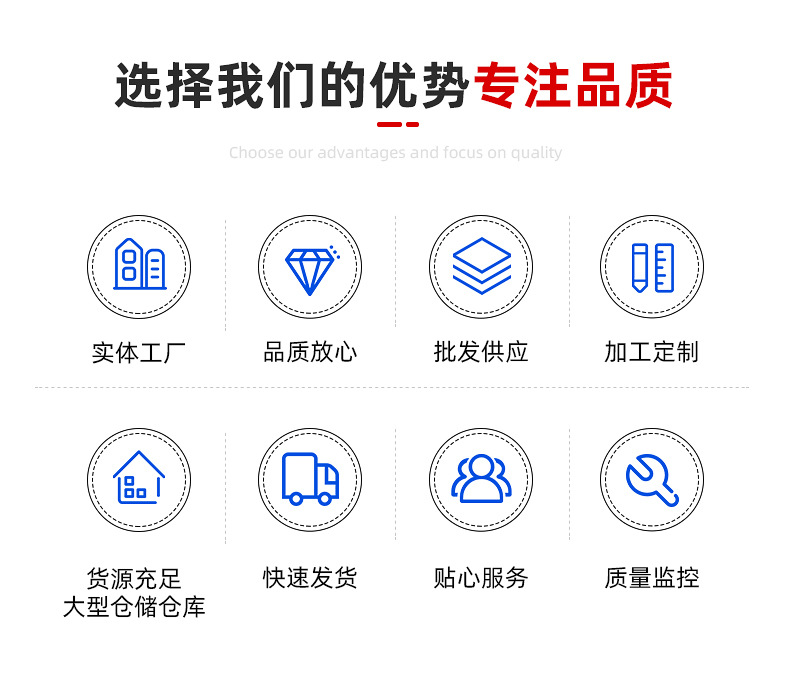 选择我们的优势专注品质

Choose our advantages and focus on quality

实体工厂

品质放心

批发供应

加工定制

货源充足
大型仓储仓库

快速发货

贴心服务

质量监控