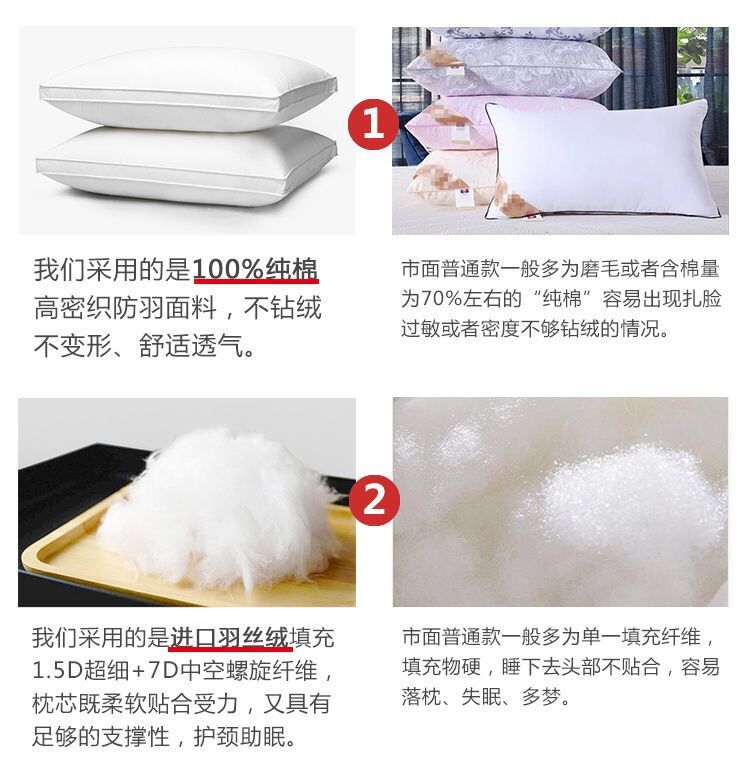 1

我们采用的是100%纯棉高密织防羽面料，不钻绒不变形、舒适透气。

市面普通款一般多为磨毛或者含棉量为70%左右的“纯棉”容易出现扎脸过敏或者密度不够钻绒的情况。

2

我们采用的是进口羽丝绒填充1.5D超细+7D中空螺旋纤维，枕芯既柔软贴合受力，又具有足够的支撑性，护颈助眠。

市面普通款一般多为单一填充纤维，填充物硬，睡下去头部不贴合，容易落枕、失眠、多梦。