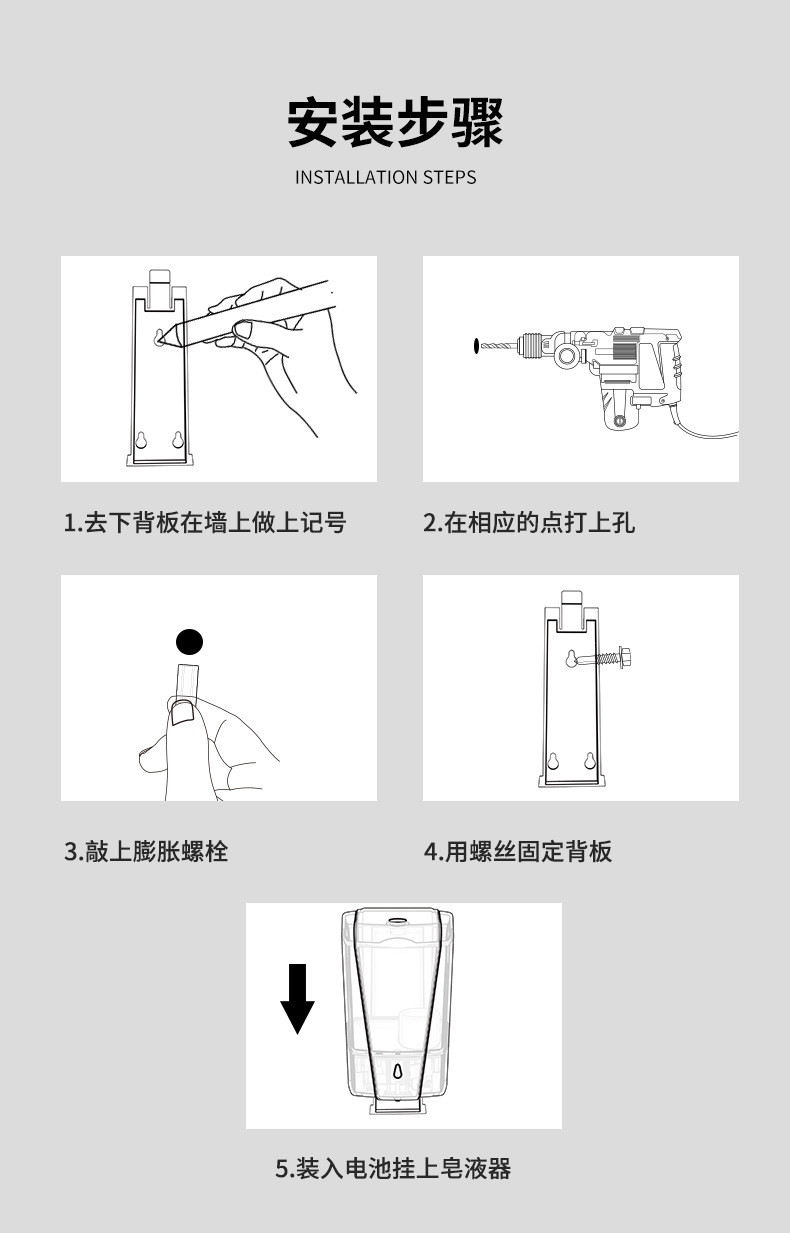 安装步骤

INSTALLATION STEPS

1.去下背板在墙上做上记号

2.在相应的点打上孔

3.敲上膨胀螺栓

4.用螺丝固定背板

5.装入电池挂上皂液器