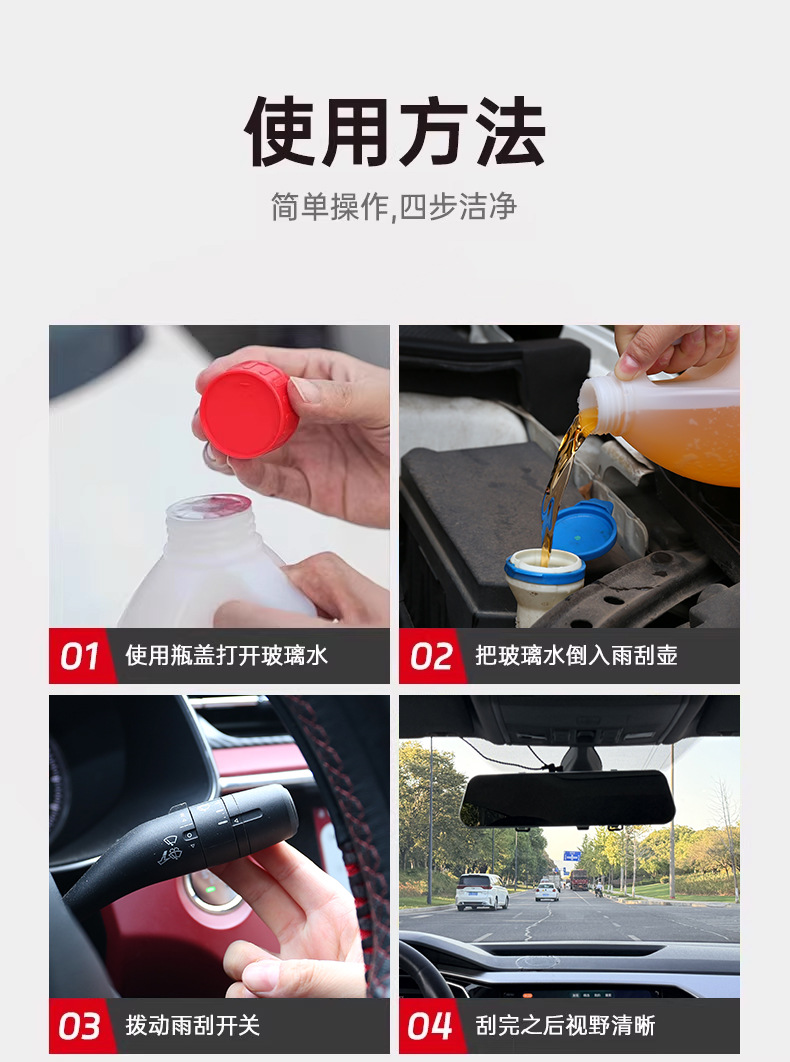 使用方法
简单操作,四步洁净

01 使用瓶盖打开玻璃水

02 把玻璃水倒入雨刮壶

03 拨动雨刮开关

04 刮完之后视野清晰