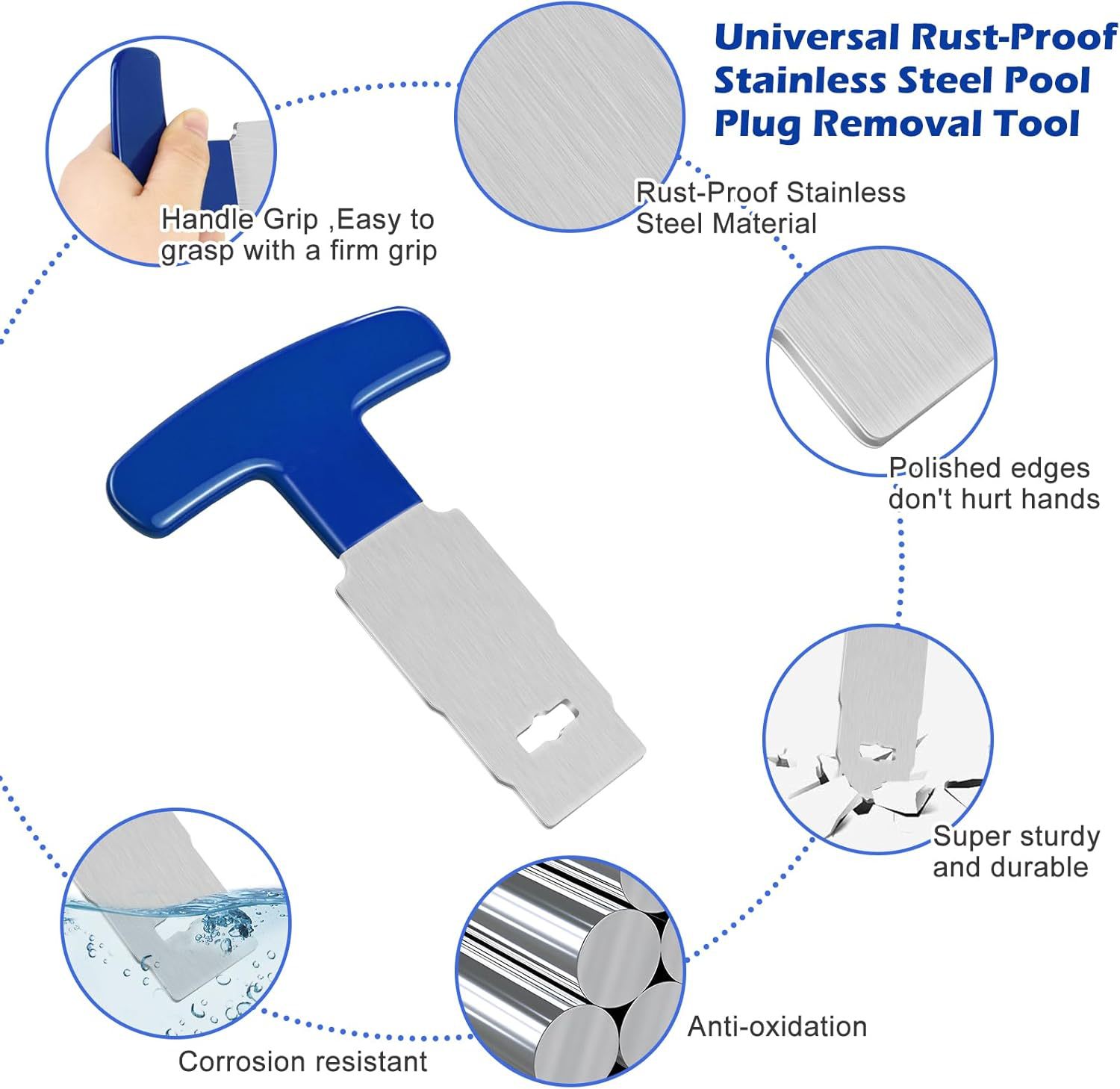 Universal Rust-Proof Stainless Steel Pool Plug Removal Tool

Handle Grip ,Easy to grasp with a firm grip

Rust-Proof Stainless Steel Material

Polished edges don't hurt hands

Super sturdy and durable

Anti-oxidation

Corrosion resistant