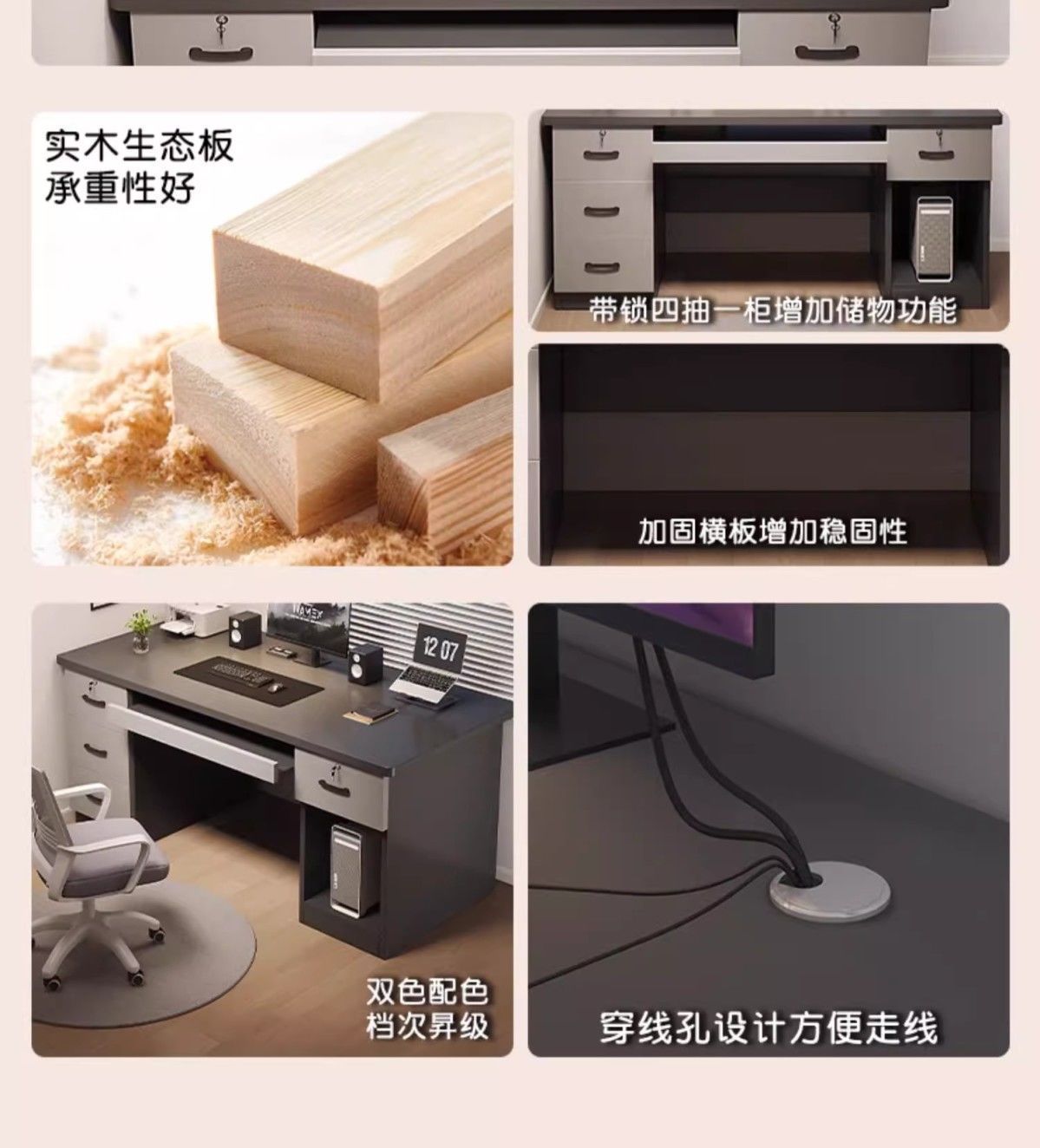 实木生态板
承重性好

带锁四抽一柜增加储物功能

加固横板增加稳固性

12 07

双色配色
档次昇级

穿线孔设计方便走线