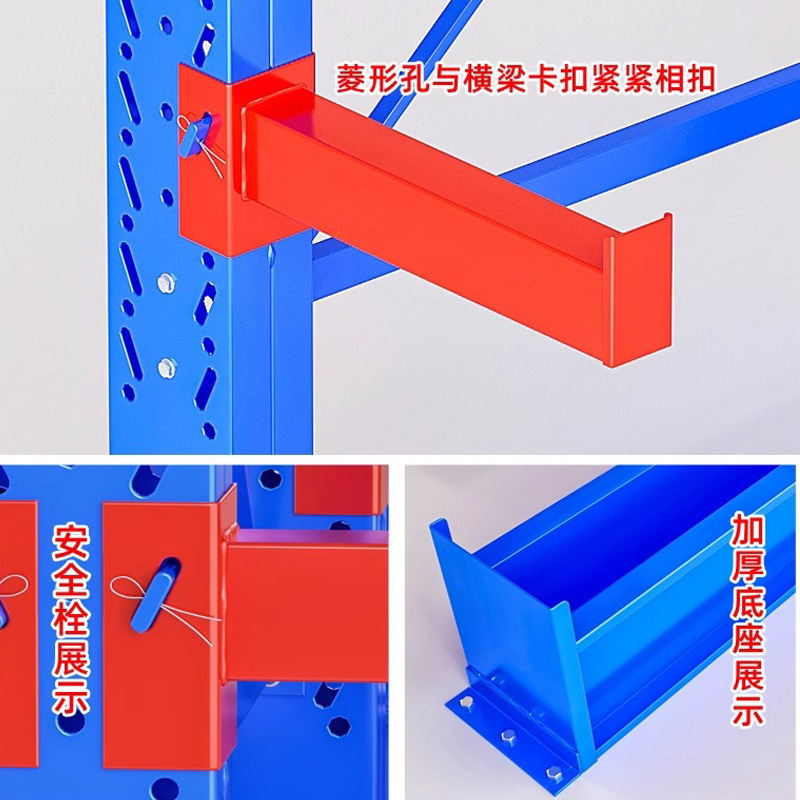 菱形孔与横梁卡扣紧紧相扣

安全栓展示

加厚底座展示