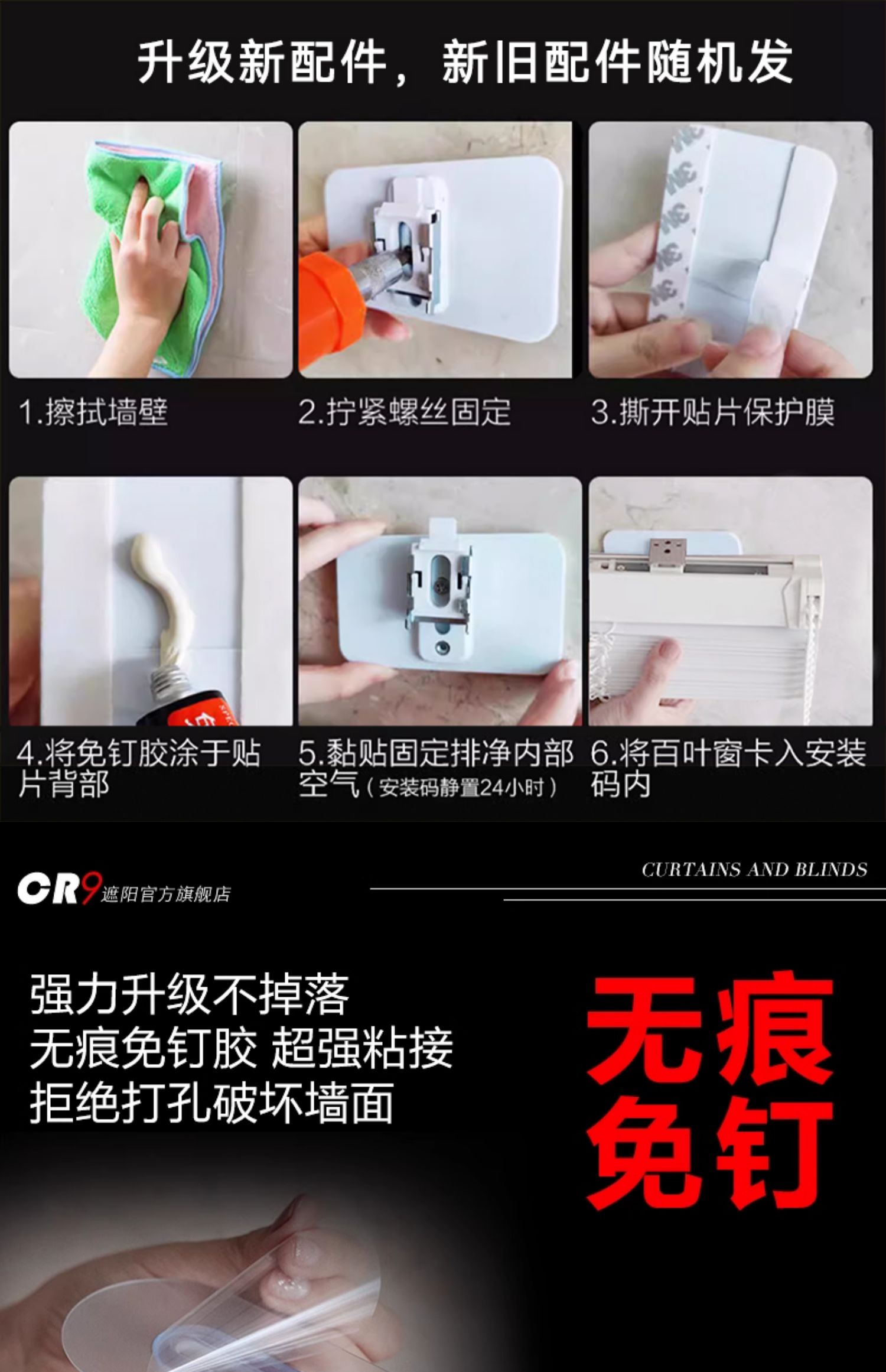 升级新配件，新旧配件随机发

1.擦拭墙壁

2.拧紧螺丝固定

3.撕开贴片保护膜

4.将免钉胶涂于贴片背部

5.黏贴固定排净内部空气（安装码静置24小时）

6.将百叶窗卡入安装码内

CR9 遮阳官方旗舰店

CURTAINS AND BLINDS

强力升级不掉落
无痕免钉胶 超强粘接
拒绝打孔破坏墙面

无痕
免钉