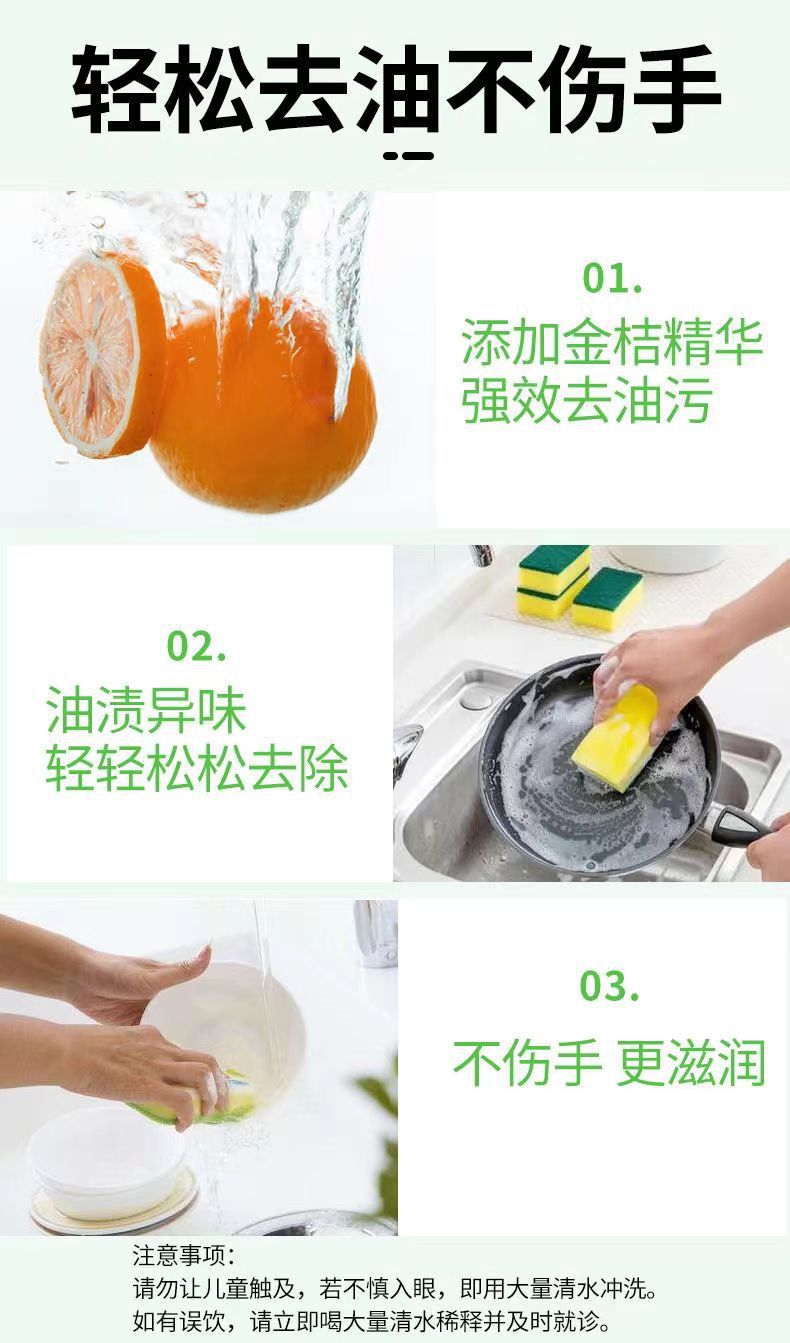 轻松去油不伤手

01.
添加金桔精华
强效去油污

02.
油渍异味
轻轻松松去除

03.
不伤手 更滋润

注意事项：
请勿让儿童触及，若不慎入眼，即用大量清水冲洗。
如有误饮，请立即喝大量清水稀释并及时就诊。