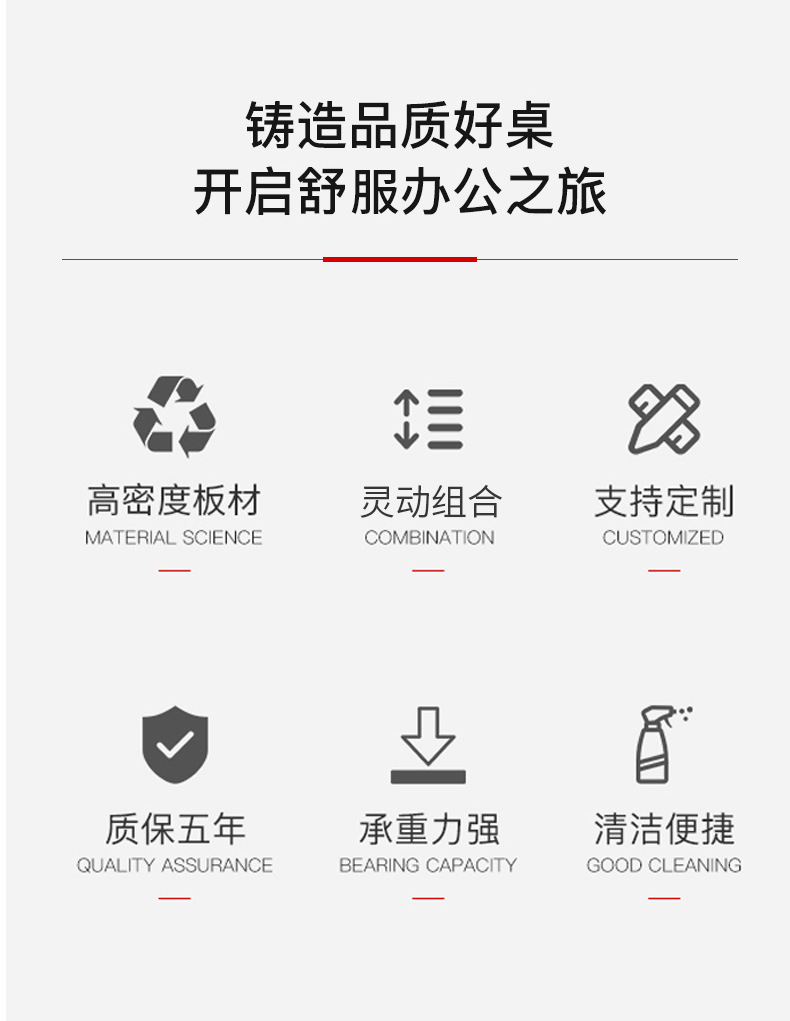 铸造品质好桌
开启舒服办公之旅

高密度板材
MATERIAL SCIENCE

灵动组合
COMBINATION

支持定制
CUSTOMIZED

质保五年
QUALITY ASSURANCE

承重力强
BEARING CAPACITY

清洁便捷
GOOD CLEANING