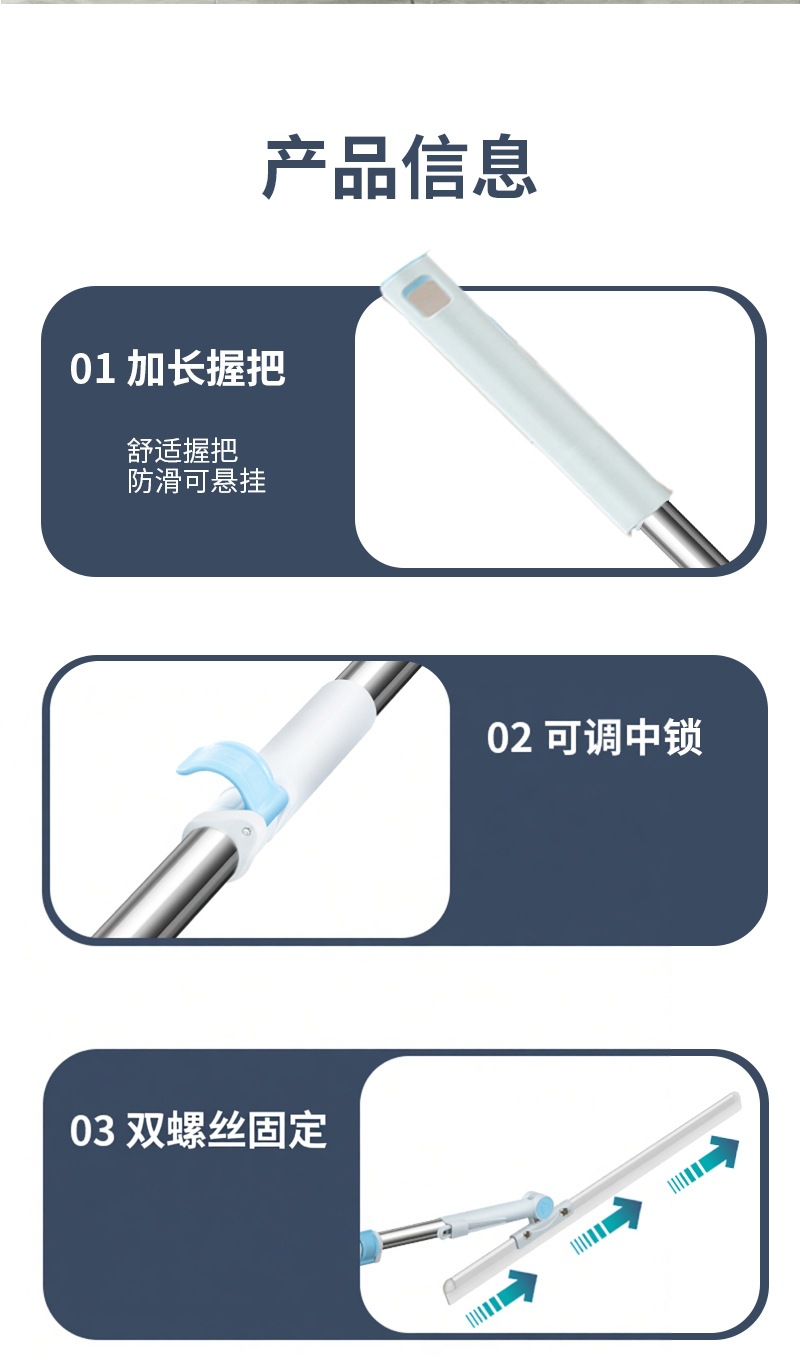 产品信息

01 加长握把

舒适握把
防滑可悬挂

02 可调中锁

03 双螺丝固定