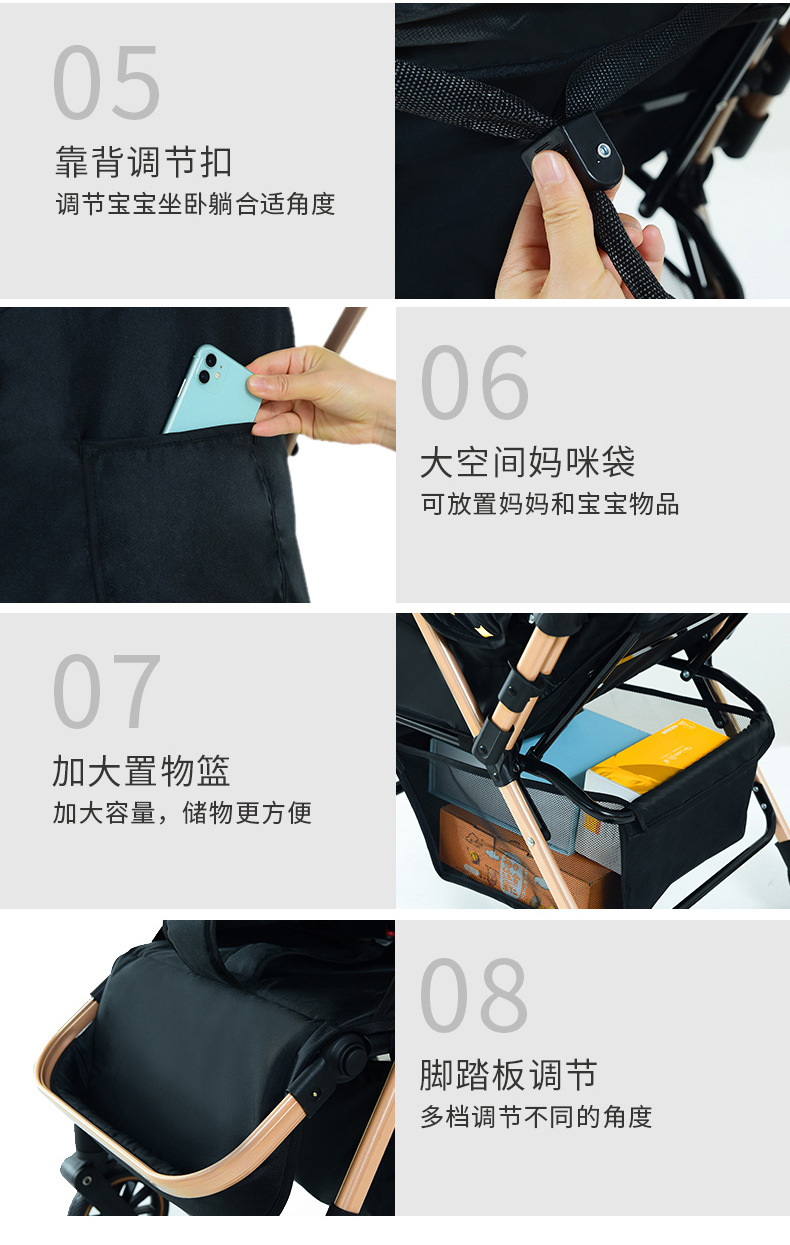 05

靠背调节扣

调节宝宝坐卧躺合适角度

06

大空间妈咪袋

可放置妈妈和宝宝物品

07

加大置物篮

加大容量，储物更方便

08

脚踏板调节

多档调节不同的角度