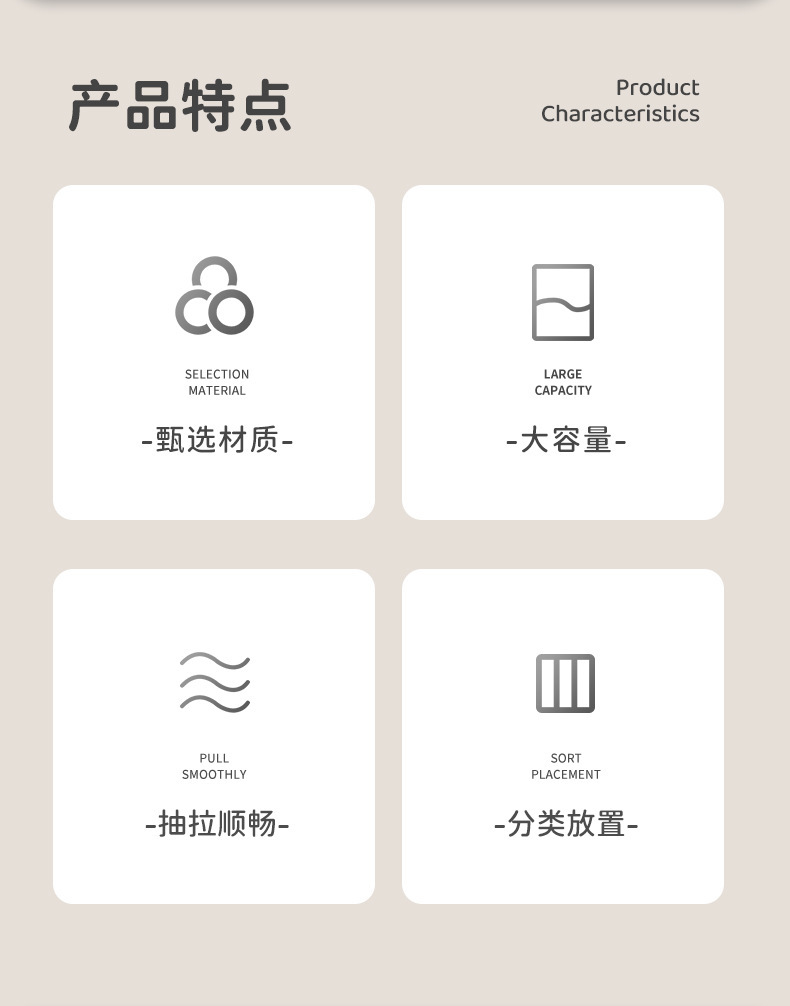 产品特点

Product
Characteristics

SELECTION
MATERIAL

-甄选材质-

LARGE
CAPACITY

-大容量-

PULL
SMOOTHLY

-抽拉顺畅-

SORT
PLACEMENT

-分类放置-