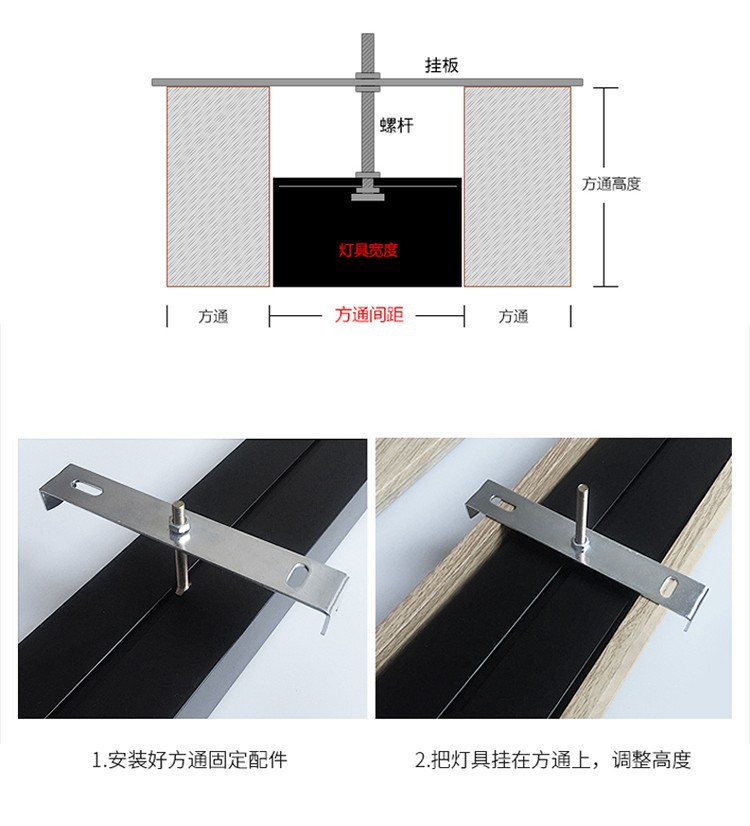 挂板

螺杆

方通高度

灯具宽度

方通

方通间距

方通

1.安装好方通固定配件

2.把灯具挂在方通上，调整高度