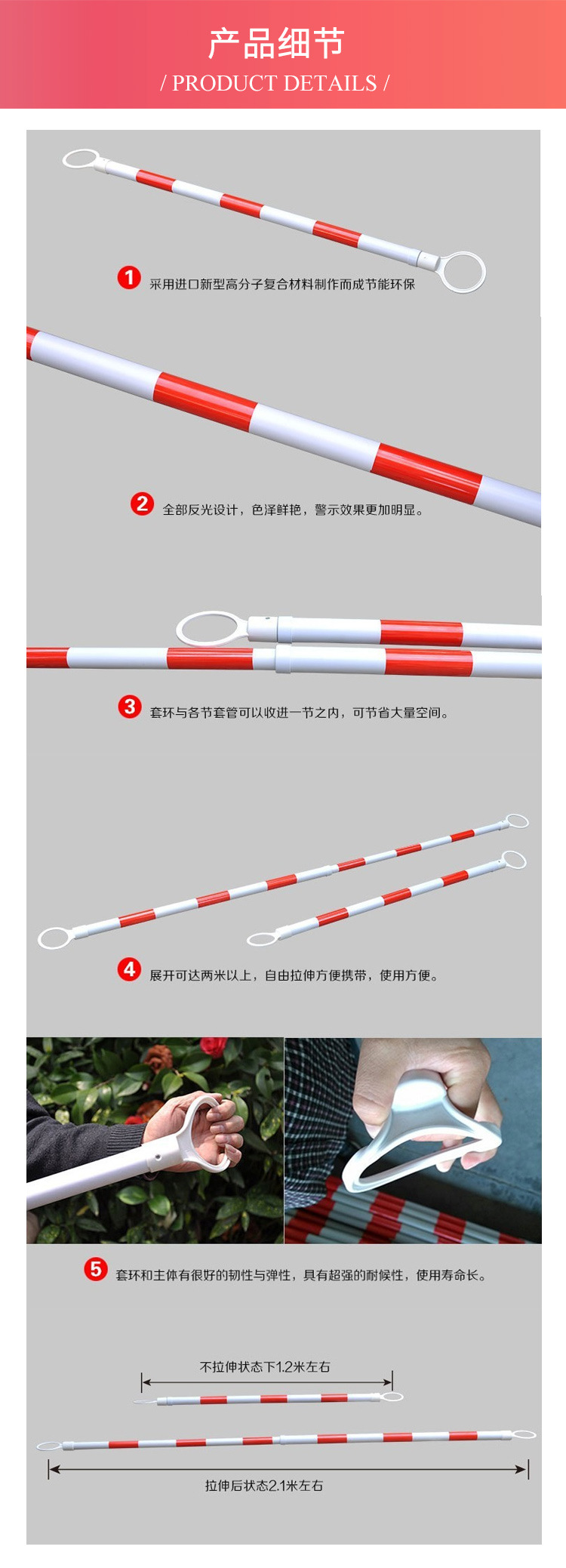 产品细节
/ PRODUCT DETAILS /

1 采用进口新型高分子复合材料制作而成节能环保

2 全部反光设计，色泽鲜艳，警示效果更加明显。

3 套环与各节套管可以收进一节之内，可节省大量空间。

4 展开可达两米以上，自由拉伸方便携带，使用方便。

5 套环和主体有很好的韧性与弹性，具有超强的耐候性，使用寿命长。

不拉伸状态下1.2米左右

拉伸后状态2.1米左右