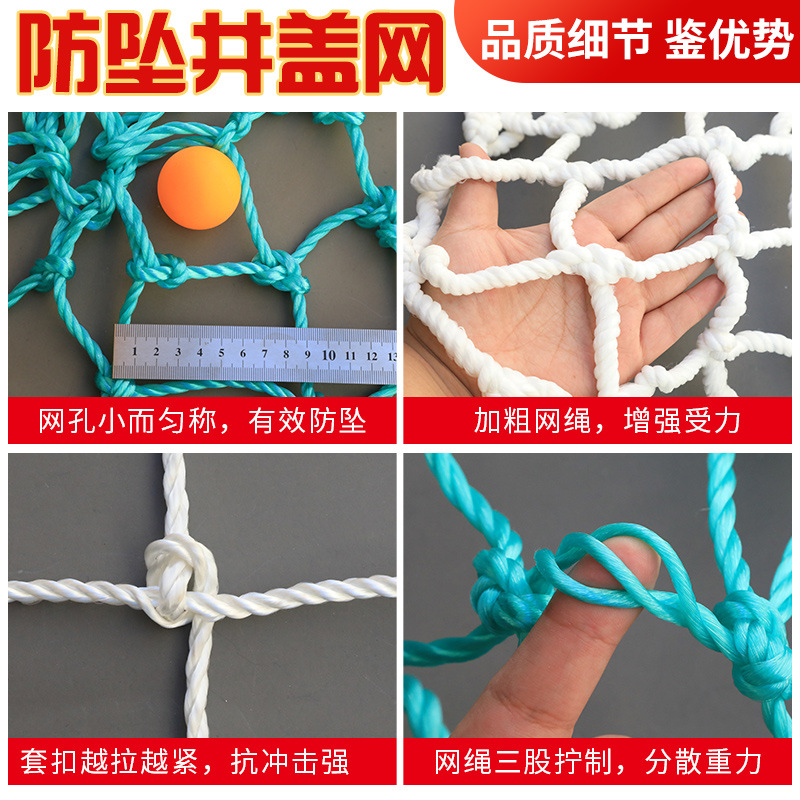 防坠井盖网

品质细节 鉴优势

1 2 3 4 5 6 7 8 9 10 11 12 13

网孔小而匀称，有效防坠

加粗网绳，增强受力

套扣越拉越紧，抗冲击强

网绳三股拧制，分散重力