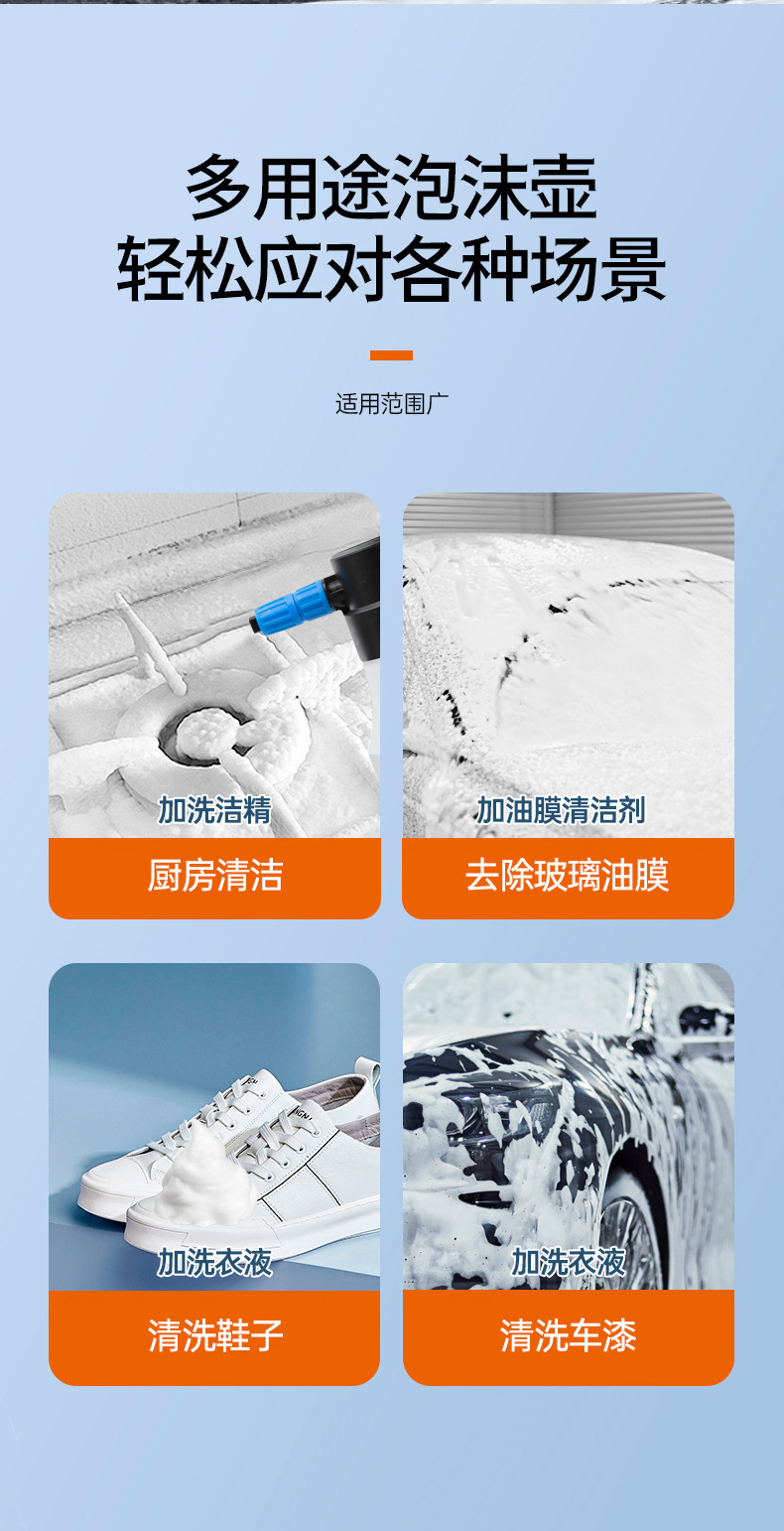 多用途泡沫壶
轻松应对各种场景

适用范围广

加洗洁精
厨房清洁

加油膜清洁剂
去除玻璃油膜

加洗衣液
清洗鞋子

加洗衣液
清洗车漆