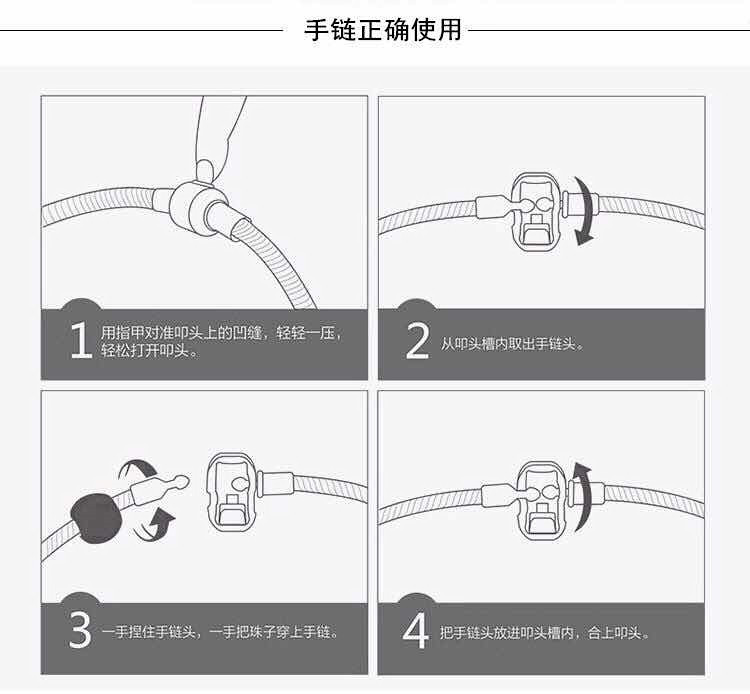 手链正确使用

1 用指甲对准叩头上的凹缝，轻轻一压，轻松打开叩头。

2 从叩头槽内取出手链头。

3 一手捏住手链头，一手把珠子穿上手链。

4 把手链头放进叩头槽内，合上叩头。