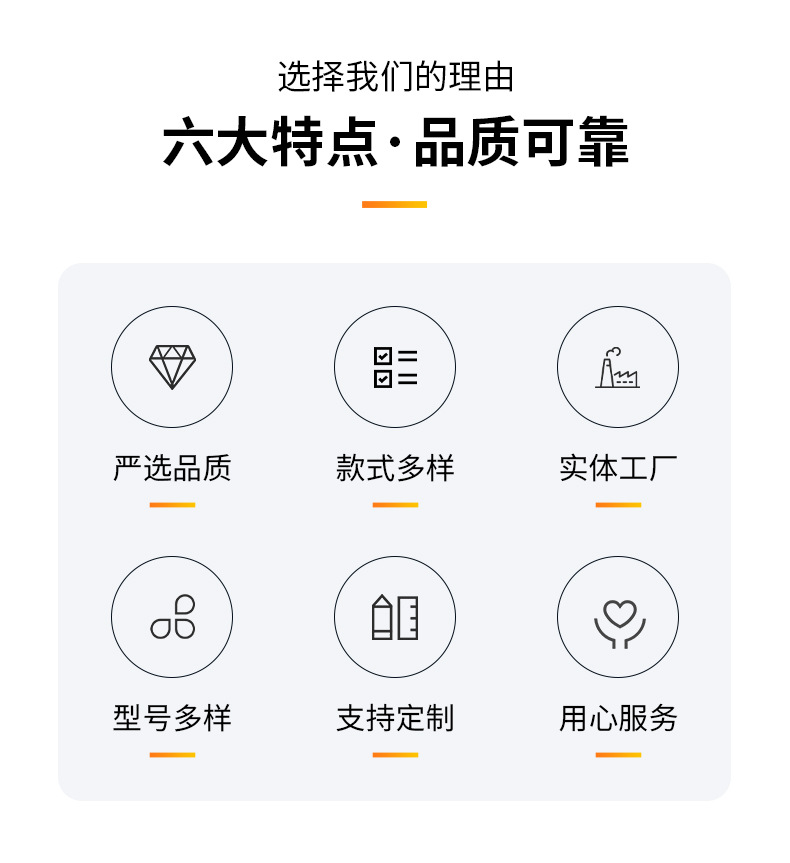 选择我们的理由

六大特点·品质可靠

严选品质

款式多样

实体工厂

型号多样

支持定制

用心服务