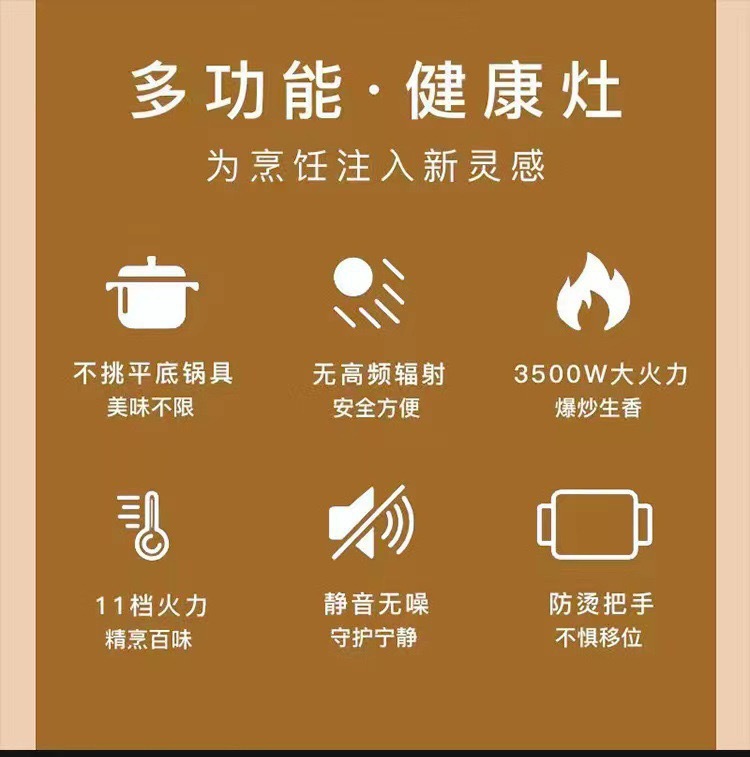 多功能·健康灶

为烹饪注入新灵感

不挑平底锅具
美味不限

无高频辐射
安全方便

3500W大火力
爆炒生香

11档火力
精烹百味

静音无噪
守护宁静

防烫把手
不惧移位