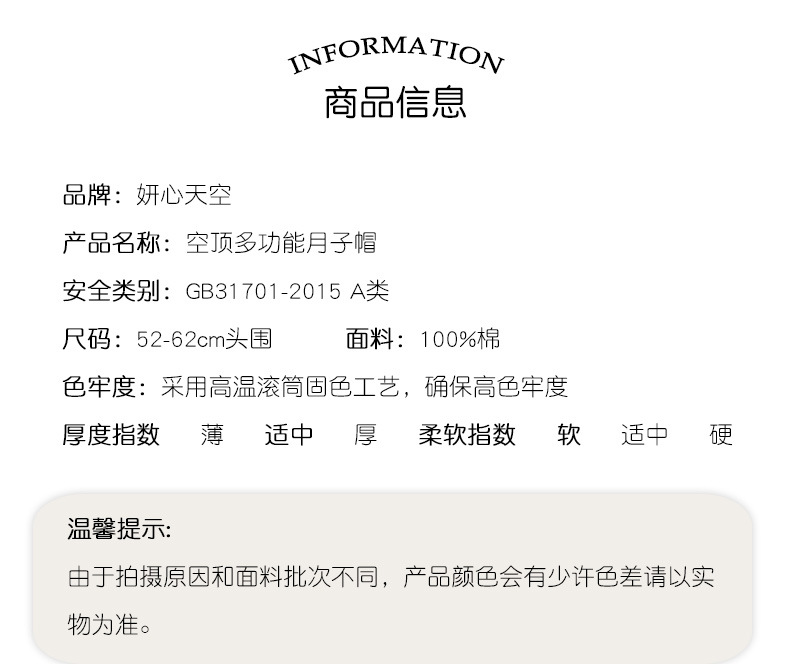 INFORMATION
商品信息

品牌：妍心天空

产品名称：空顶多功能月子帽

安全类别：GB31701-2015 A类

尺码：52-62cm头围 面料：100%棉

色牢度：采用高温滚筒固色工艺，确保高色牢度

厚度指数 薄 适中 厚 柔软指数 软 适中 硬

温馨提示：

由于拍摄原因和面料批次不同，产品颜色会有少许色差请以实物为准。