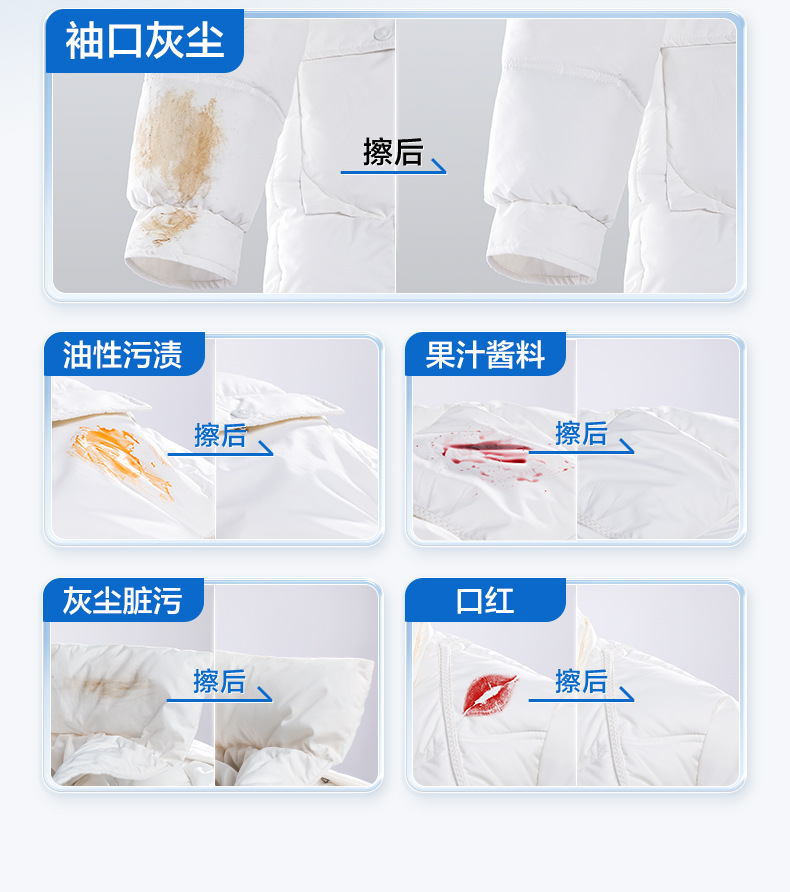 袖口灰尘

擦后

油性污渍

擦后

果汁酱料

擦后

灰尘脏污

擦后

口红

擦后