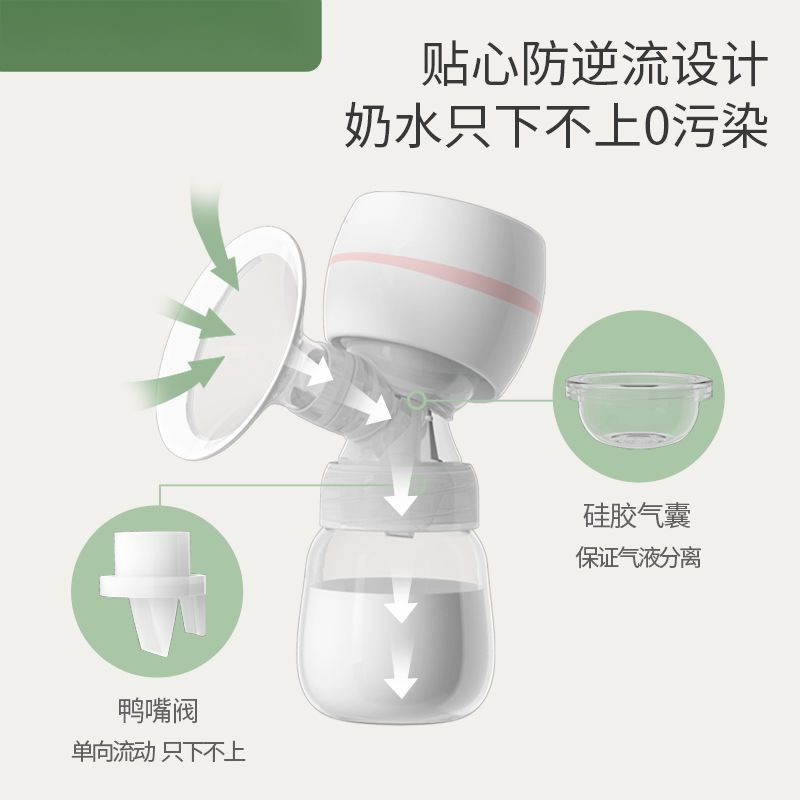 贴心防逆流设计
奶水只下不上0污染

硅胶气囊
保证气液分离

鸭嘴阀
单向流动 只下不上