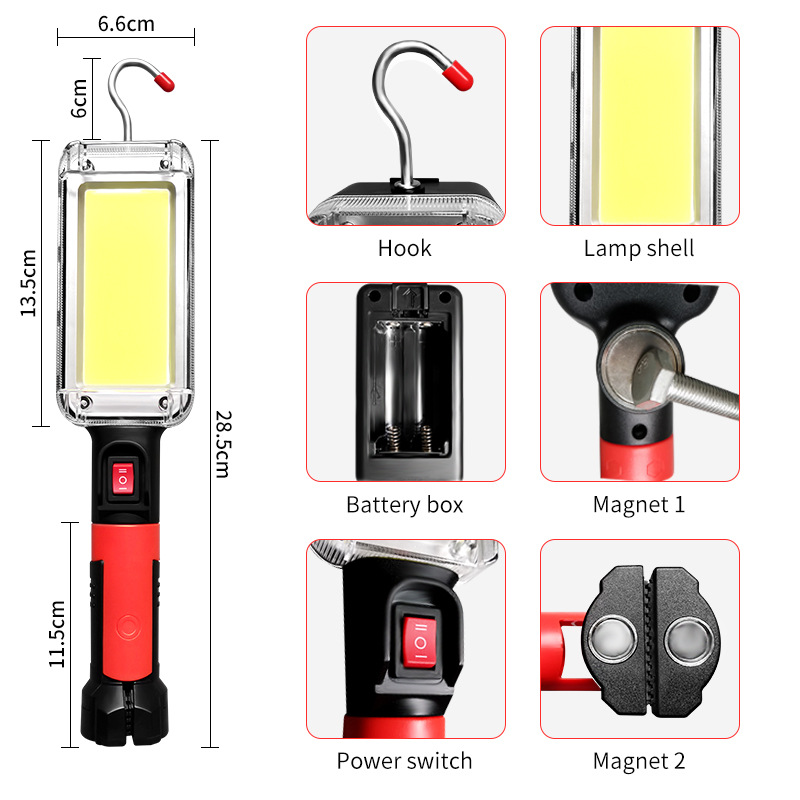 6.6cm

6cm

13.5cm

28.5cm

11.5cm

Hook

Lamp shell

Battery box

Magnet 1

Power switch

Magnet 2