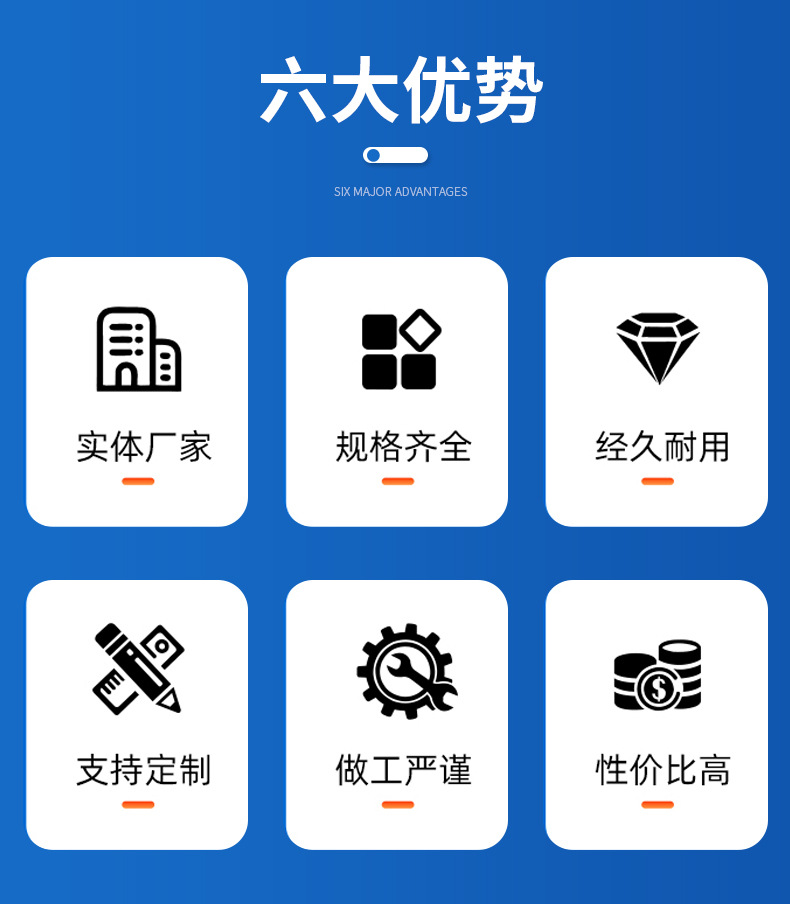 六大优势

SIX MAJOR ADVANTAGES

实体厂家

规格齐全

经久耐用

支持定制

做工严谨

性价比高