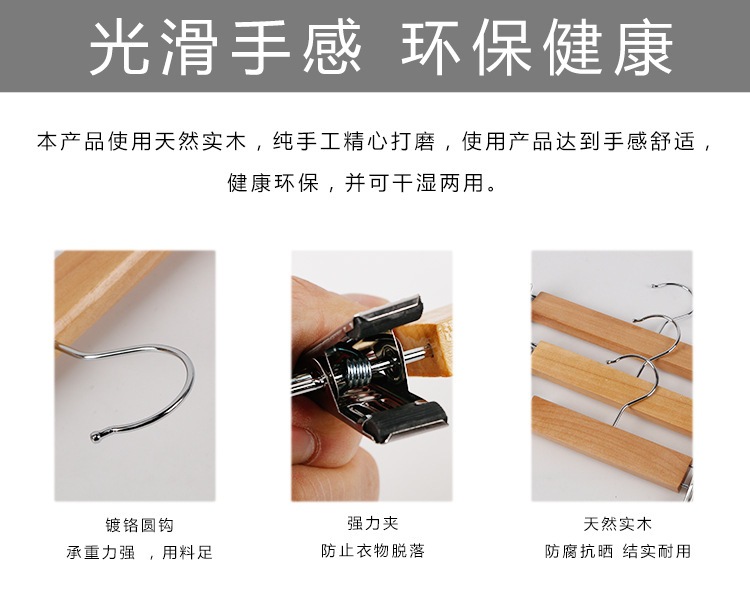 光滑手感 环保健康

本产品使用天然实木，纯手工精心打磨，使用产品达到手感舒适，健康环保，并可干湿两用。

镀铬圆钩
承重力强 ，用料足

强力夹
防止衣物脱落

天然实木
防腐抗晒 结实耐用