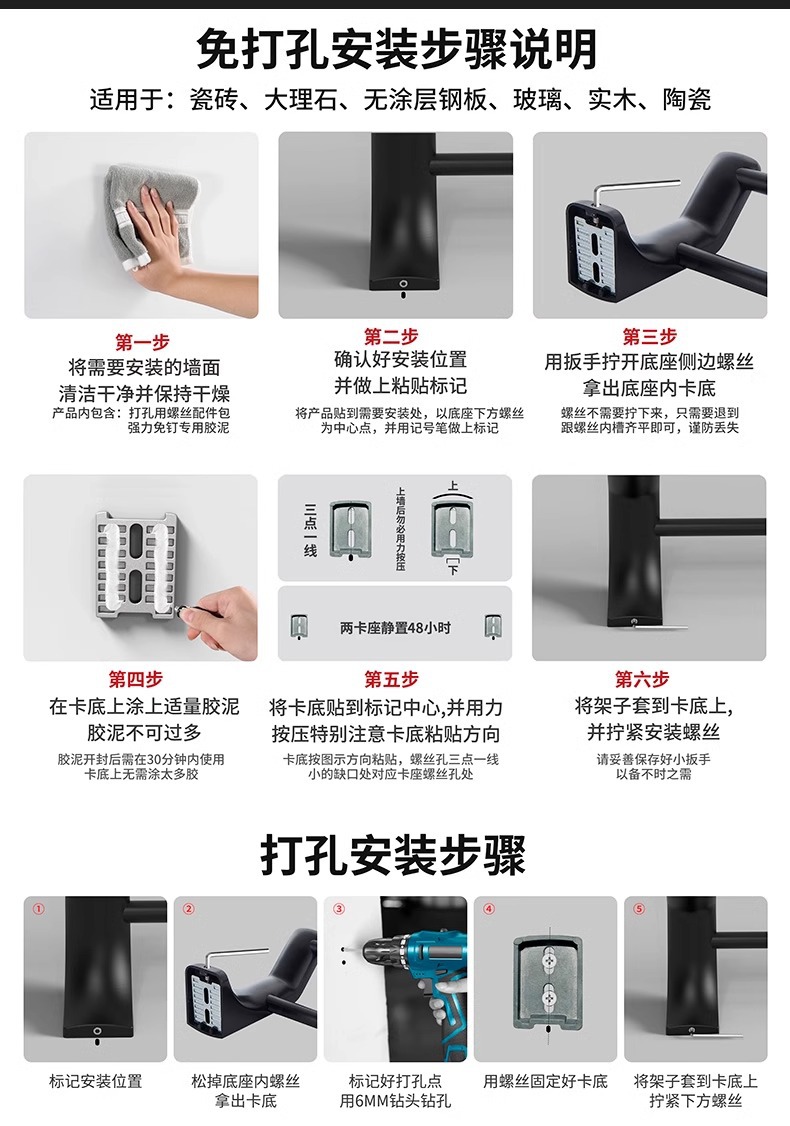 免打孔安装步骤说明

适用于：瓷砖、大理石、无涂层钢板、玻璃、实木、陶瓷

第一步
将需要安装的墙面
清洁干净并保持干燥
产品内包含：打孔用螺丝配件包
强力免钉专用胶泥

第二步
确认好安装位置
并做上粘贴标记
将产品贴到需要安装处，以底座下方螺丝为中心点，并用记号笔做上标记

第三步
用扳手拧开底座侧边螺丝
拿出底座内卡底
螺丝不需要拧下来，只需要退到跟螺丝内槽齐平即可，谨防丢失

三点一线

上墙后勿必用力按压

上

下

两卡座静置48小时

第四步
在卡底上涂上适量胶泥
胶泥不可过多
胶泥开封后需在30分钟内使用
卡底上无需涂太多胶

第五步
将卡底贴到标记中心,并用力
按压特别注意卡底粘贴方向
卡底按图示方向粘贴，螺丝孔三点一线
小的缺口处对应卡座螺丝孔处

第六步
将架子套到卡底上,
并拧紧安装螺丝
请妥善保存好小扳手
以备不时之需

打孔安装步骤

①
标记安装位置

②
松掉底座内螺丝
拿出卡底

③
标记好打孔点
用6MM钻头钻孔

④
用螺丝固定好卡底

⑤
将架子套到卡底上
拧紧下方螺丝