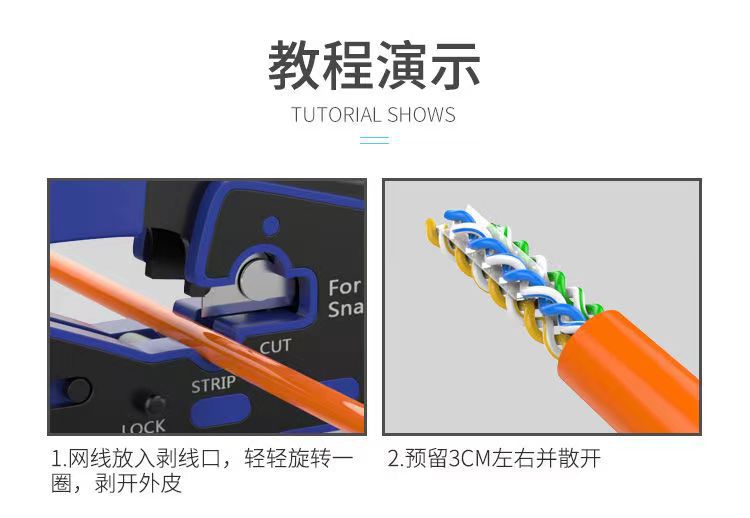 教程演示

TUTORIAL SHOWS

For
Sna

CUT

STRIP

LOCK

1.网线放入剥线口，轻轻旋转一圈，剥开外皮

2.预留3CM左右并散开