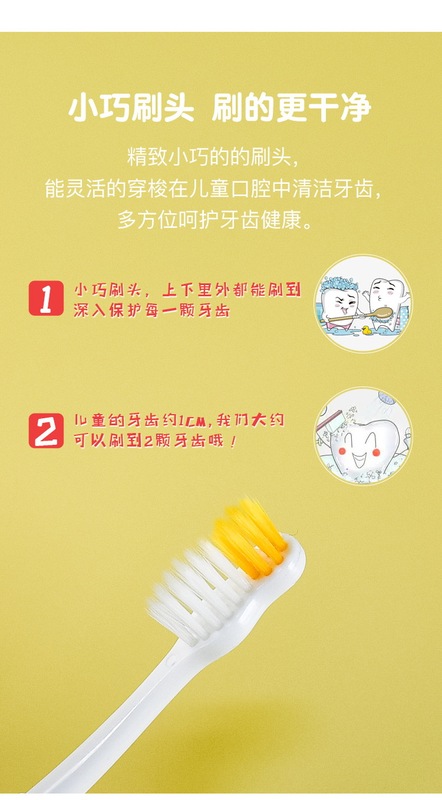 小巧刷头 刷的更干净

精致小巧的的刷头，
能灵活的穿梭在儿童口腔中清洁牙齿，
多方位呵护牙齿健康。

1 小巧刷头，上下里外都能刷到
深入保护每一颗牙齿

2 儿童的牙齿约1CM，我们大约
可以刷到2颗牙齿哦！