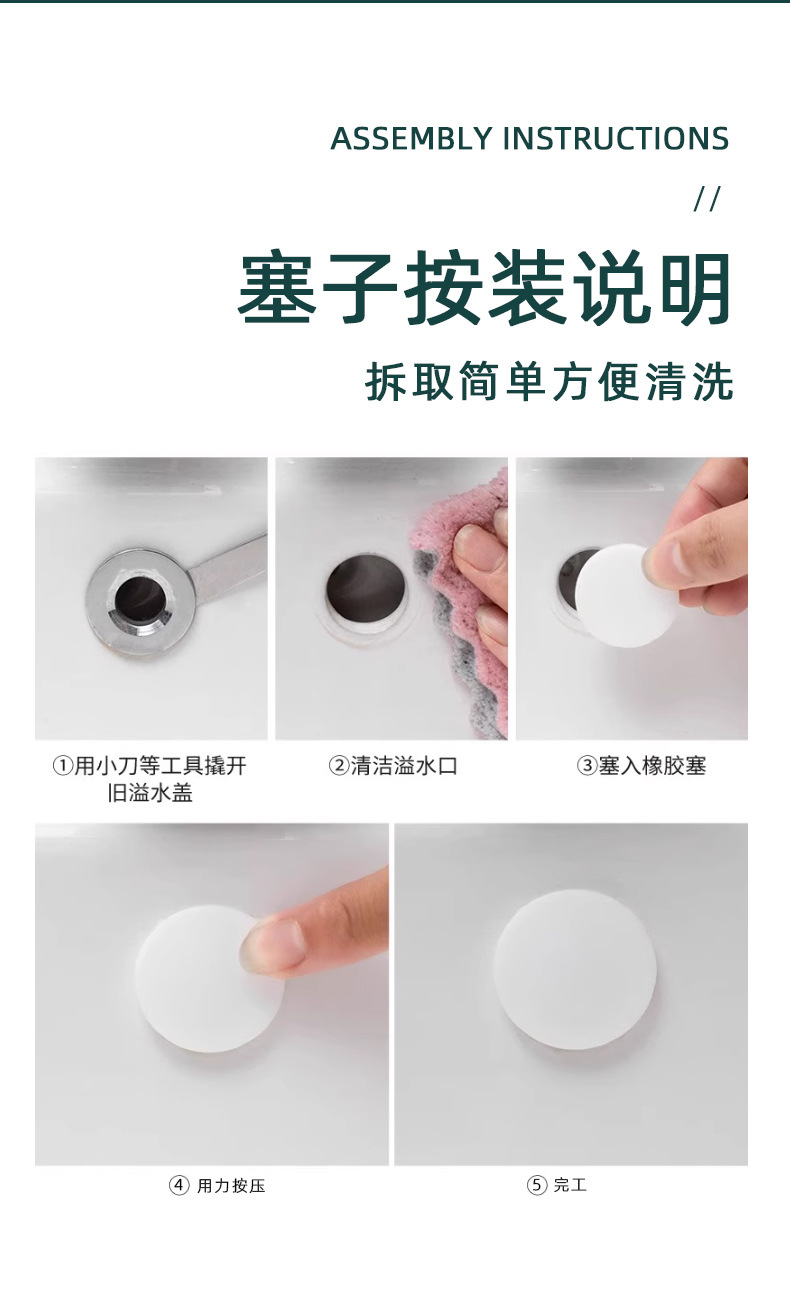 ASSEMBLY INSTRUCTIONS

//

塞子按装说明

拆取简单方便清洗

①用小刀等工具撬开旧溢水盖

②清洁溢水口

③塞入橡胶塞

④ 用力按压

⑤ 完工