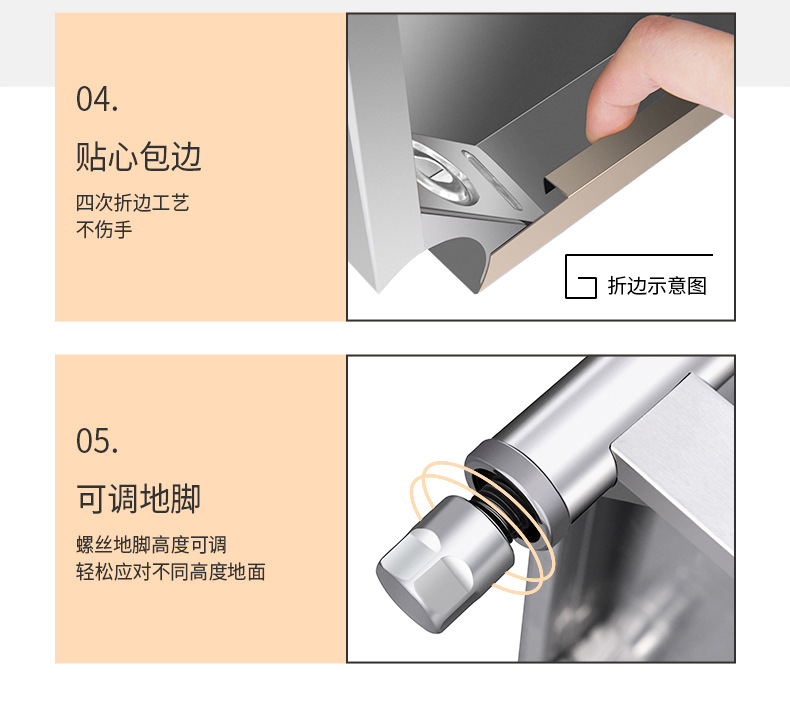 04.

贴心包边

四次折边工艺
不伤手

折边示意图

05.

可调地脚

螺丝地脚高度可调
轻松应对不同高度地面