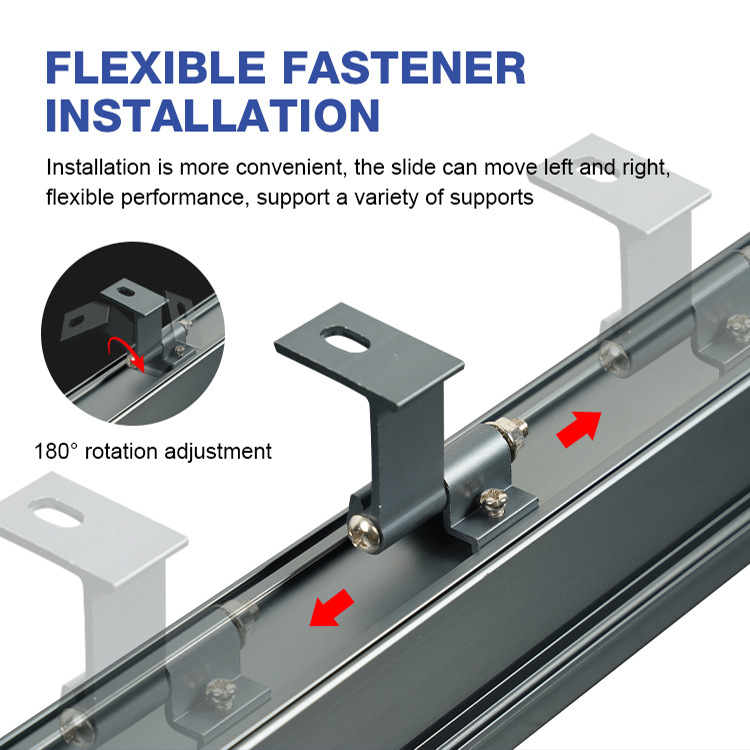 FLEXIBLE FASTENER INSTALLATION

Installation is more convenient, the slide can move left and right, flexible performance, support a variety of supports

180° rotation adjustment