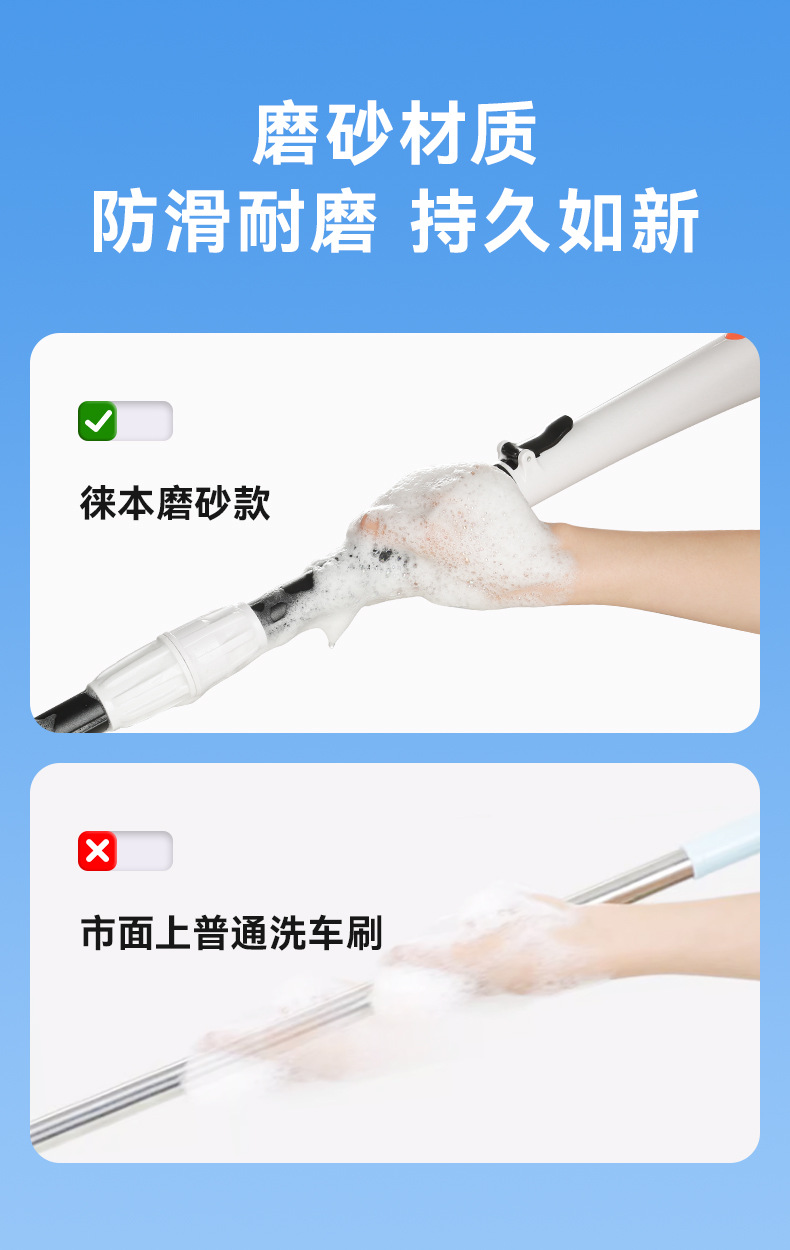 磨砂材质
防滑耐磨 持久如新

徕本磨砂款

市面上普通洗车刷