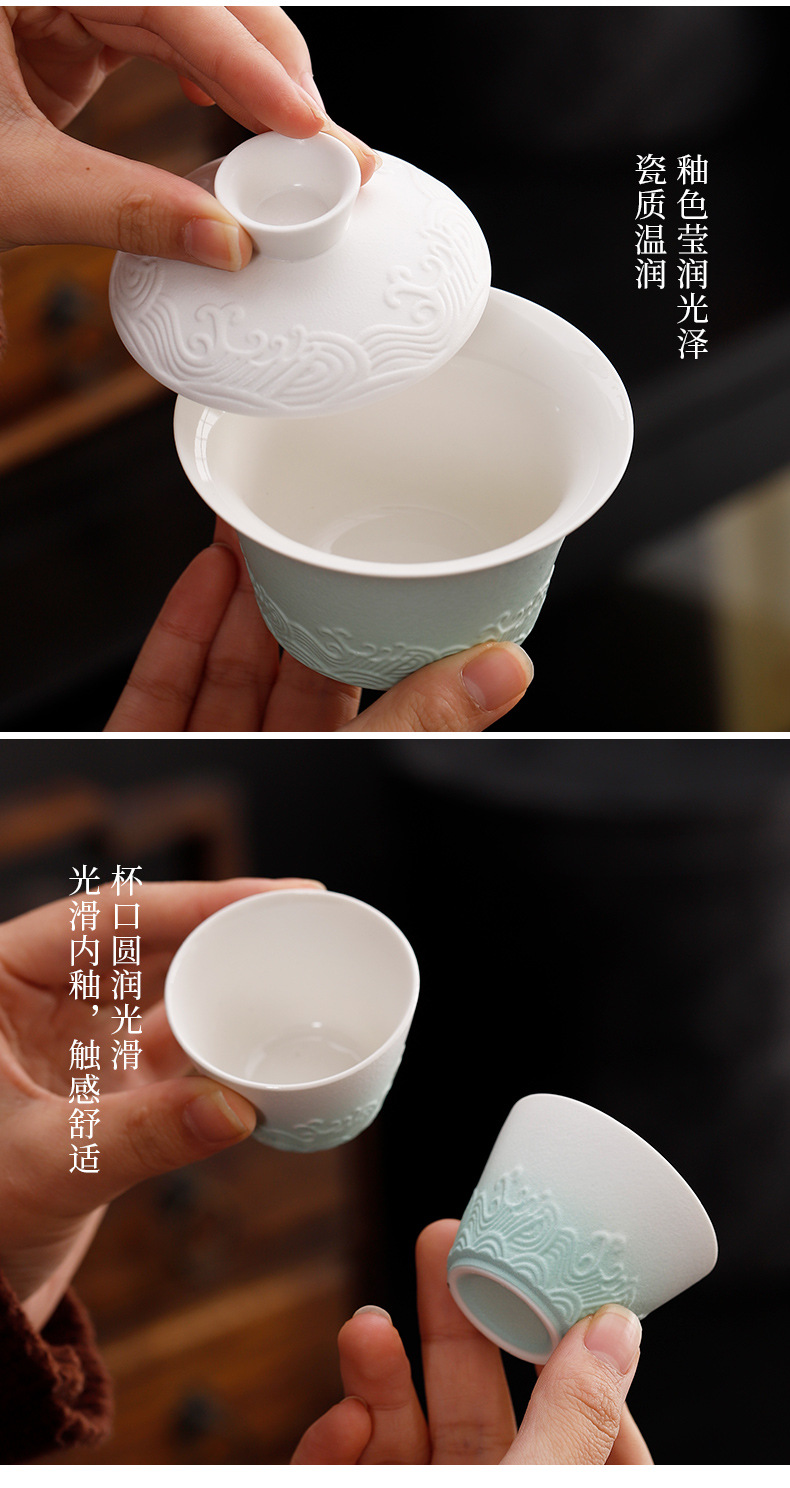 釉色莹润光泽
瓷质温润

杯口圆润光滑
光滑内釉，触感舒适