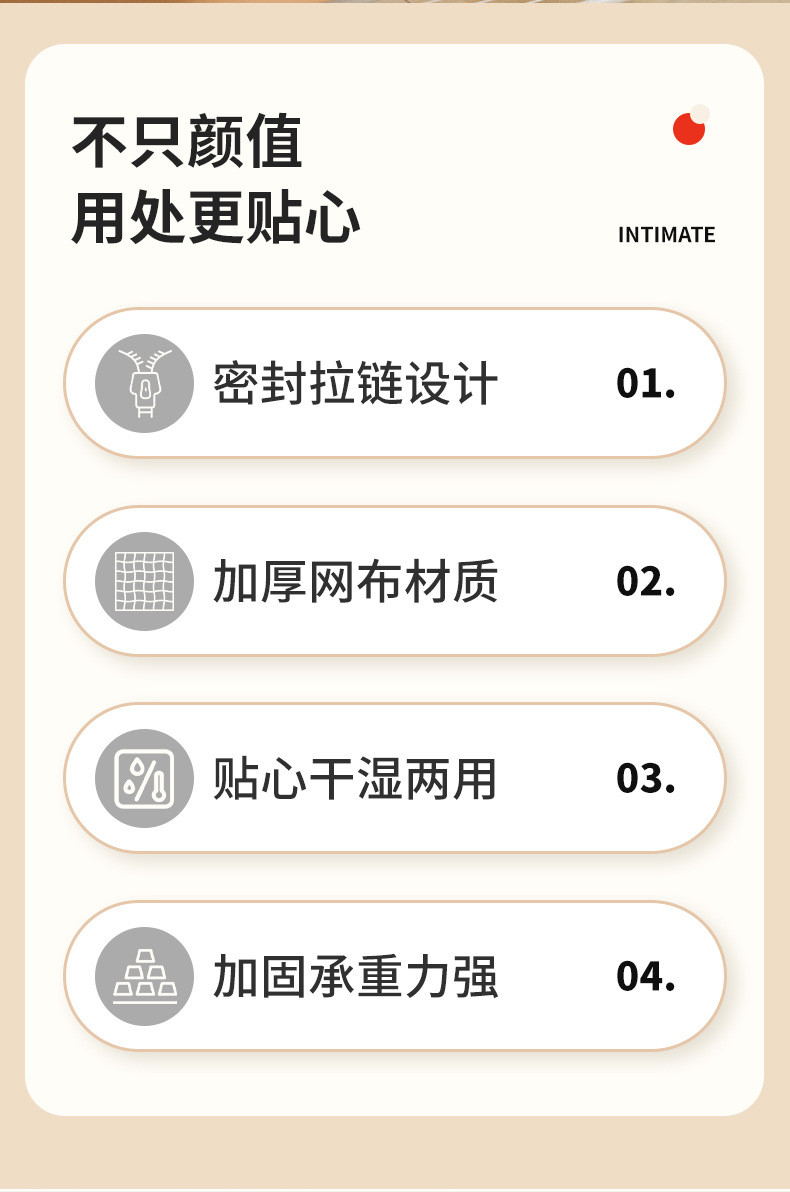 不只颜值
用处更贴心

INTIMATE

密封拉链设计 01.

加厚网布材质 02.

贴心干湿两用 03.

加固承重力强 04.