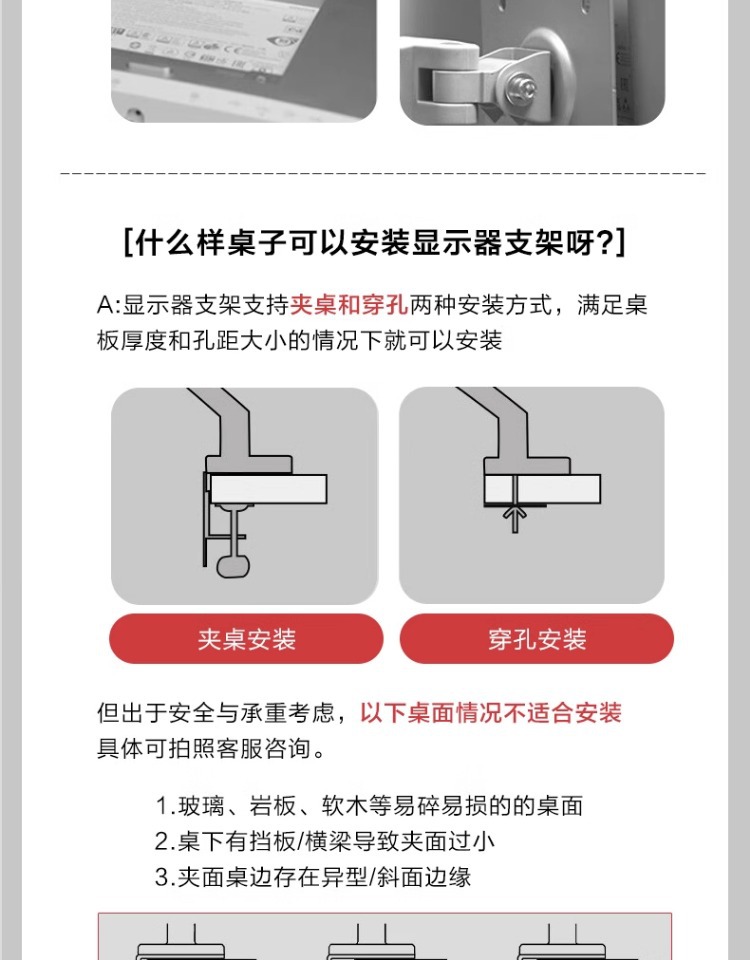 [什么样桌子可以安装显示器支架呀?]

A:显示器支架支持夹桌和穿孔两种安装方式，满足桌板厚度和孔距大小的情况下就可以安装

夹桌安装

穿孔安装

但出于安全与承重考虑，以下桌面情况不适合安装具体可拍照客服咨询。

1.玻璃、岩板、软木等易碎易损的的桌面
2.桌下有挡板/横梁导致夹面过小
3.夹面桌边存在异型/斜面边缘