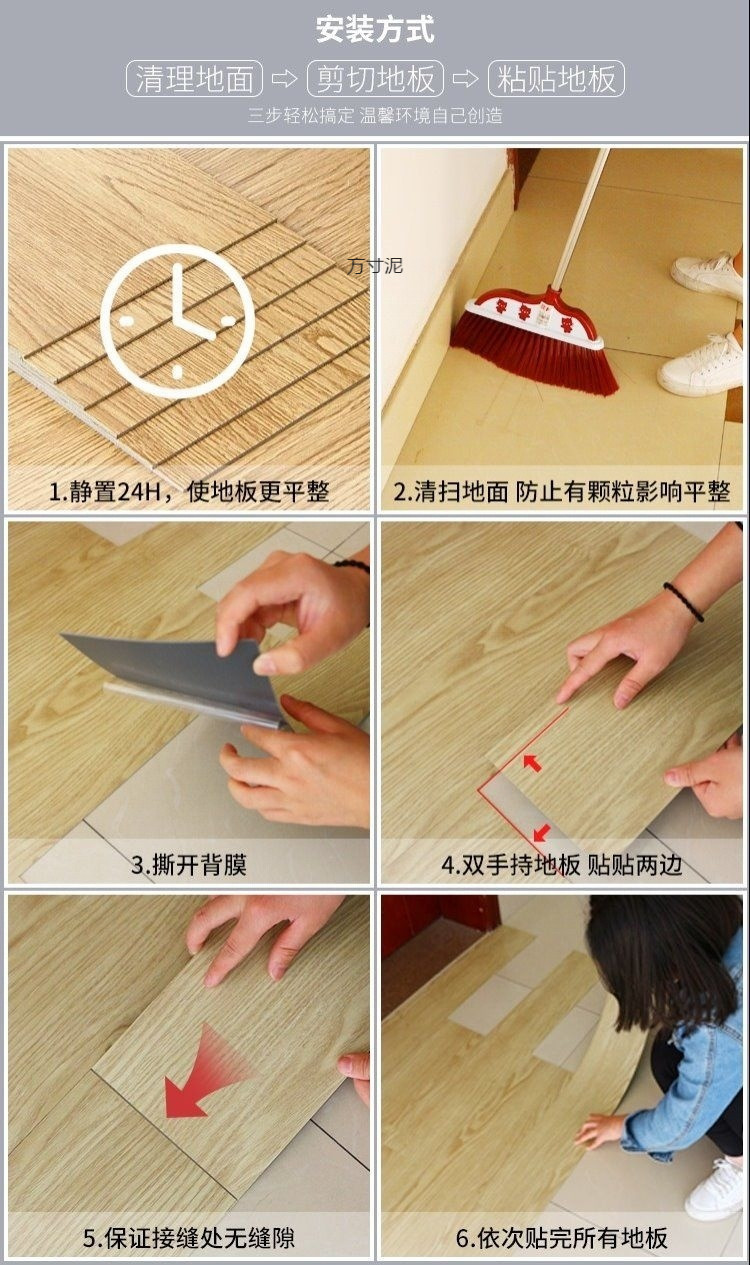 安装方式

清理地面 ⇨ 剪切地板 ⇨ 粘贴地板

三步轻松搞定 温馨环境自己创造

万寸泥

1.静置24H，使地板更平整

2.清扫地面 防止有颗粒影响平整

3.撕开背膜

4.双手持地板 贴贴两边

5.保证接缝处无缝隙

6.依次贴完所有地板