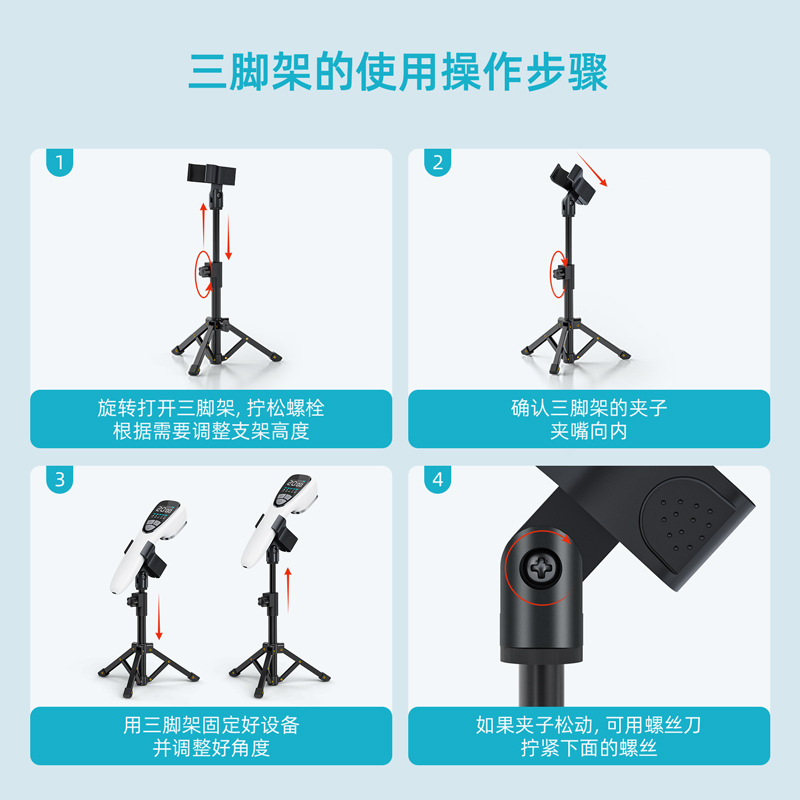 三脚架的使用操作步骤

1

旋转打开三脚架, 拧松螺栓
根据需要调整支架高度

2

确认三脚架的夹子
夹嘴向内

3

用三脚架固定好设备
并调整好角度

4

如果夹子松动, 可用螺丝刀
拧紧下面的螺丝