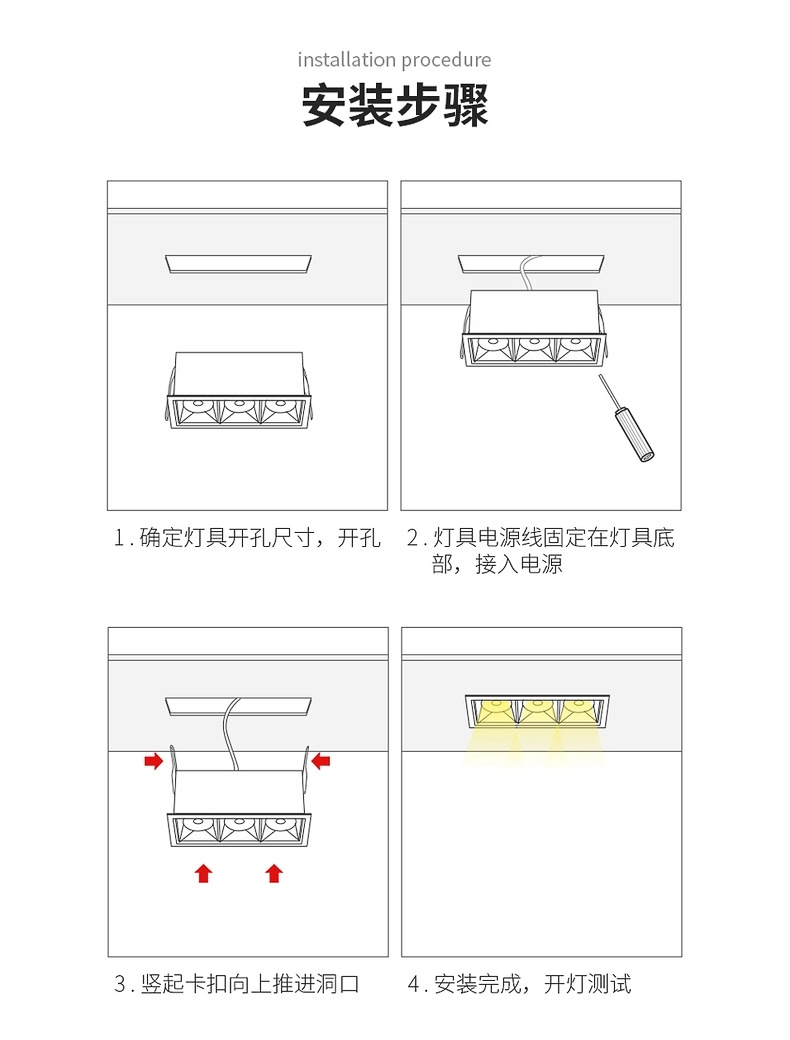 installation procedure

安装步骤

1. 确定灯具开孔尺寸，开孔

2. 灯具电源线固定在灯具底部，接入电源

3. 竖起卡扣向上推进洞口

4. 安装完成，开灯测试