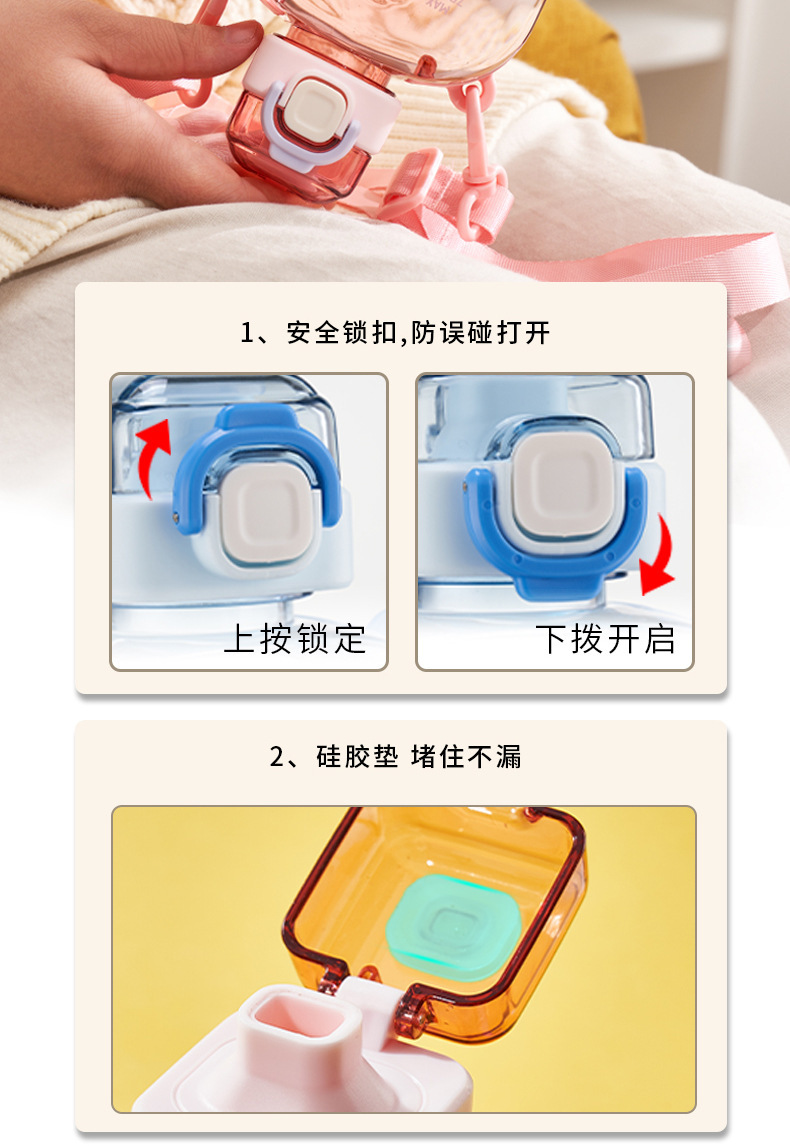 1、安全锁扣,防误碰打开

上按锁定

下拨开启

2、硅胶垫 堵住不漏