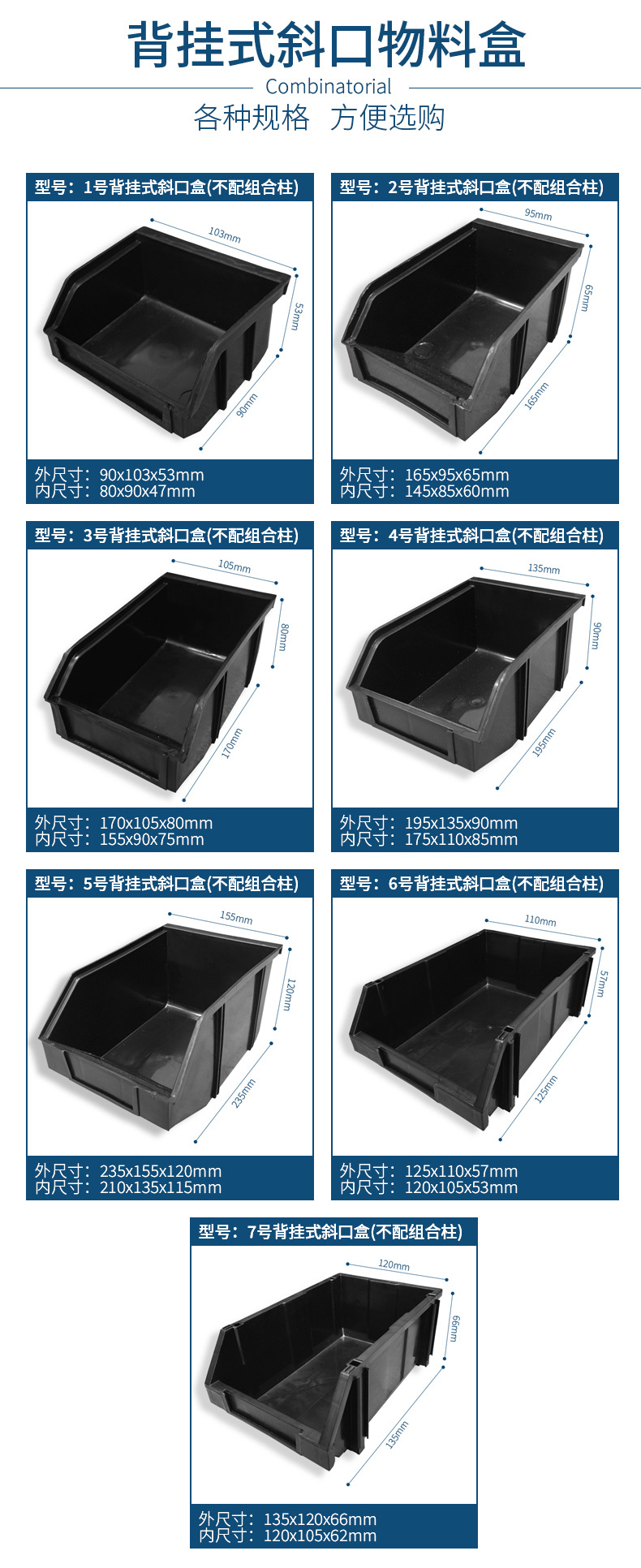 背挂式斜口物料盒

Combinatorial

各种规格　方便选购

型号：1号背挂式斜口盒(不配组合柱)

103mm

53mm

90mm

外尺寸：90x103x53mm
内尺寸：80x90x47mm

型号：2号背挂式斜口盒(不配组合柱)

95mm

65mm

165mm

外尺寸：165x95x65mm
内尺寸：145x85x60mm

型号：3号背挂式斜口盒(不配组合柱)

105mm

80mm

170mm

外尺寸：170x105x80mm
内尺寸：155x90x75mm

型号：4号背挂式斜口盒(不配组合柱)

135mm

90mm

195mm

外尺寸：195x135x90mm
内尺寸：175x110x85mm

型号：5号背挂式斜口盒(不配组合柱)

155mm

120mm

235mm

外尺寸：235x155x120mm
内尺寸：210x135x115mm

型号：6号背挂式斜口盒(不配组合柱)

110mm

57mm

125mm

外尺寸：125x110x57mm
内尺寸：120x105x53mm

型号：7号背挂式斜口盒(不配组合柱)

120mm

66mm

135mm

外尺寸：135x120x66mm
内尺寸：120x105x62mm