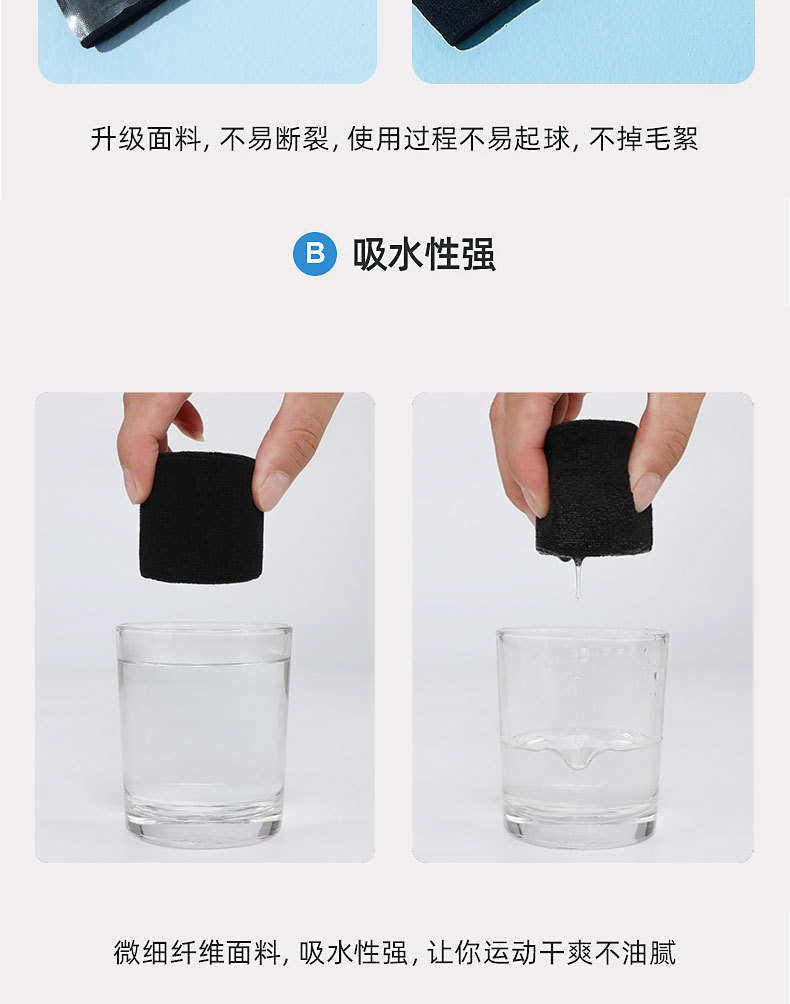 升级面料, 不易断裂, 使用过程不易起球, 不掉毛絮

B 吸水性强

微细纤维面料, 吸水性强, 让你运动干爽不油腻