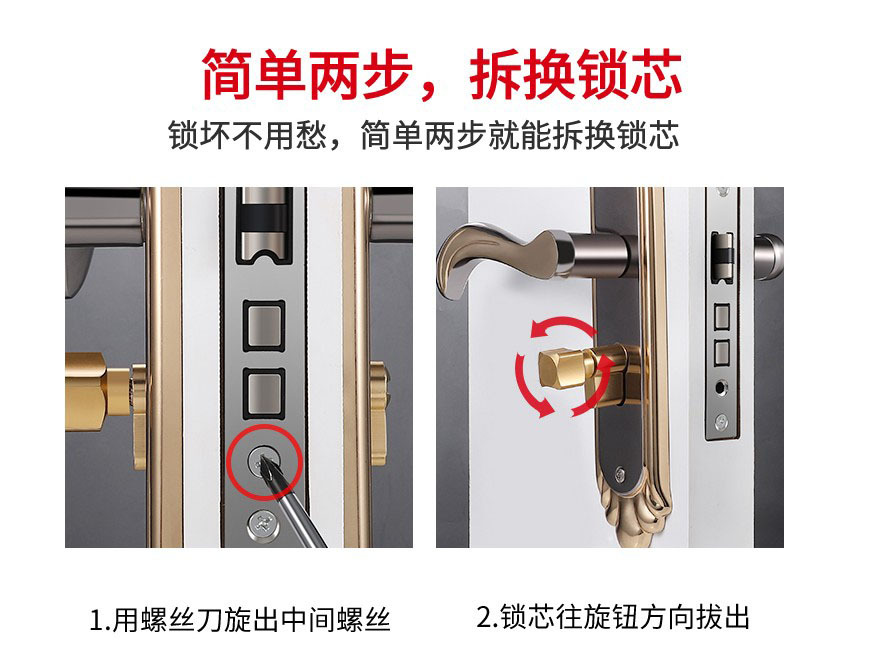 简单两步，拆换锁芯

锁坏不用愁，简单两步就能拆换锁芯

1.用螺丝刀旋出中间螺丝

2.锁芯往旋钮方向拔出