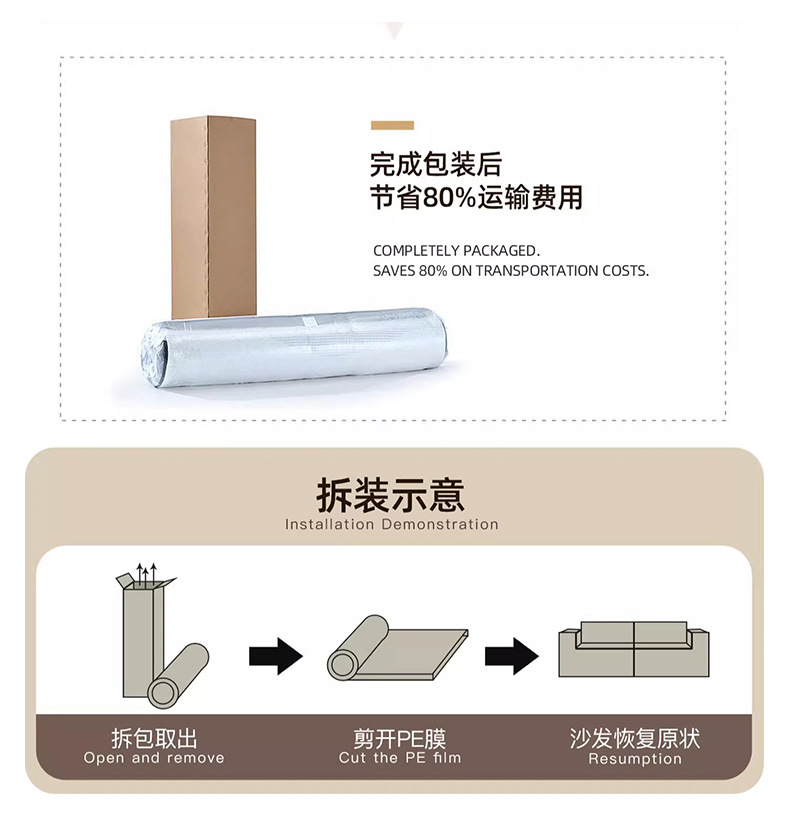 完成包装后
节省80%运输费用

COMPLETELY PACKAGED.
SAVES 80% ON TRANSPORTATION COSTS.

拆装示意
Installation Demonstration

拆包取出
Open and remove

剪开PE膜
Cut the PE film

沙发恢复原状
Resumption