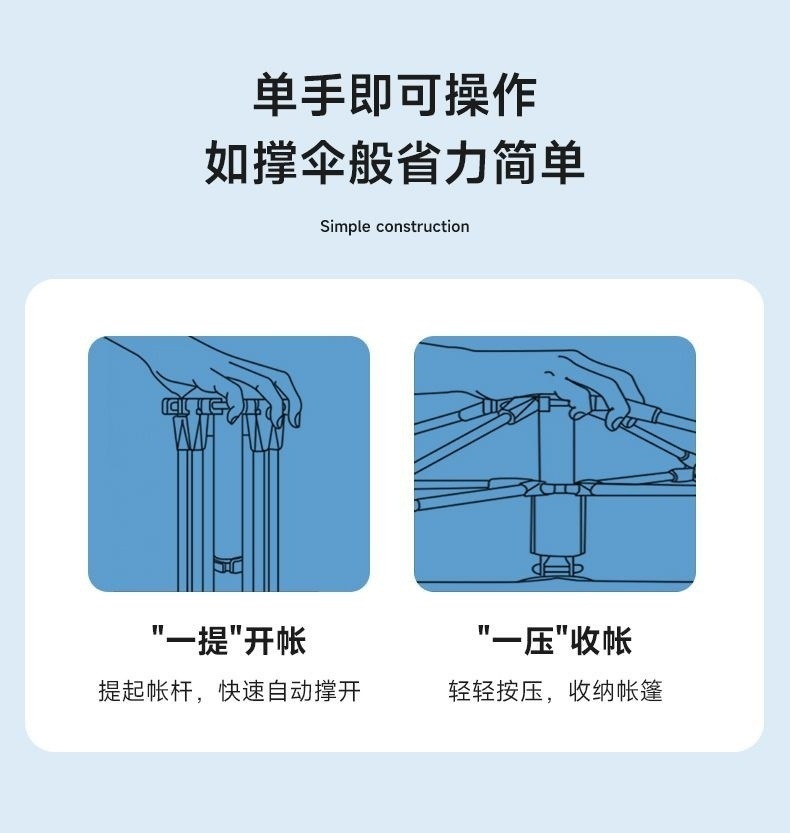 单手即可操作
如撑伞般省力简单

Simple construction

"一提"开帐
提起帐杆，快速自动撑开

"一压"收帐
轻轻按压，收纳帐篷