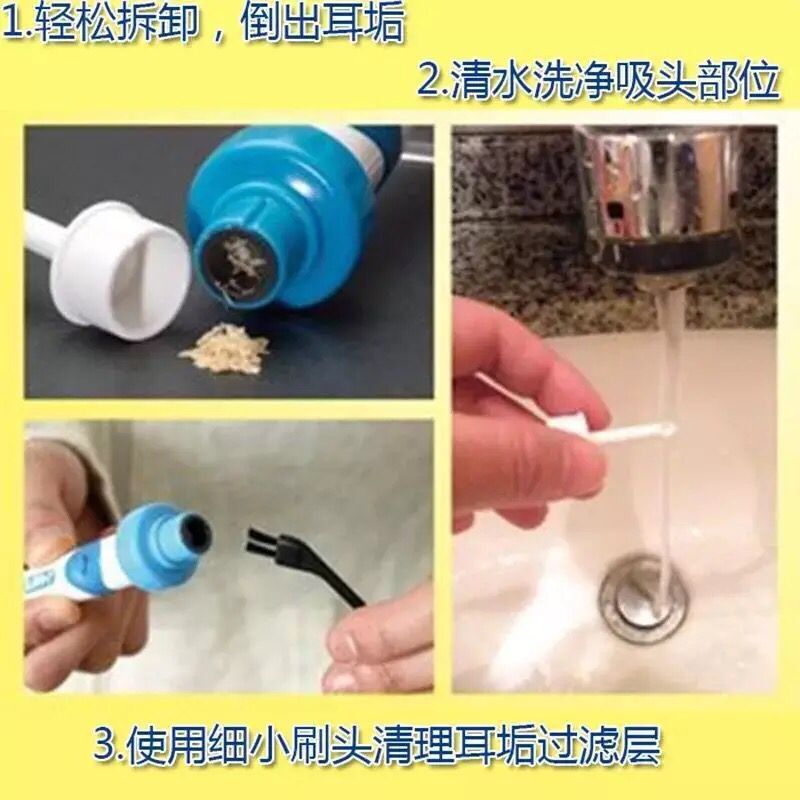 1.轻松拆卸，倒出耳垢

2.清水洗净吸头部位

3.使用细小刷头清理耳垢过滤层