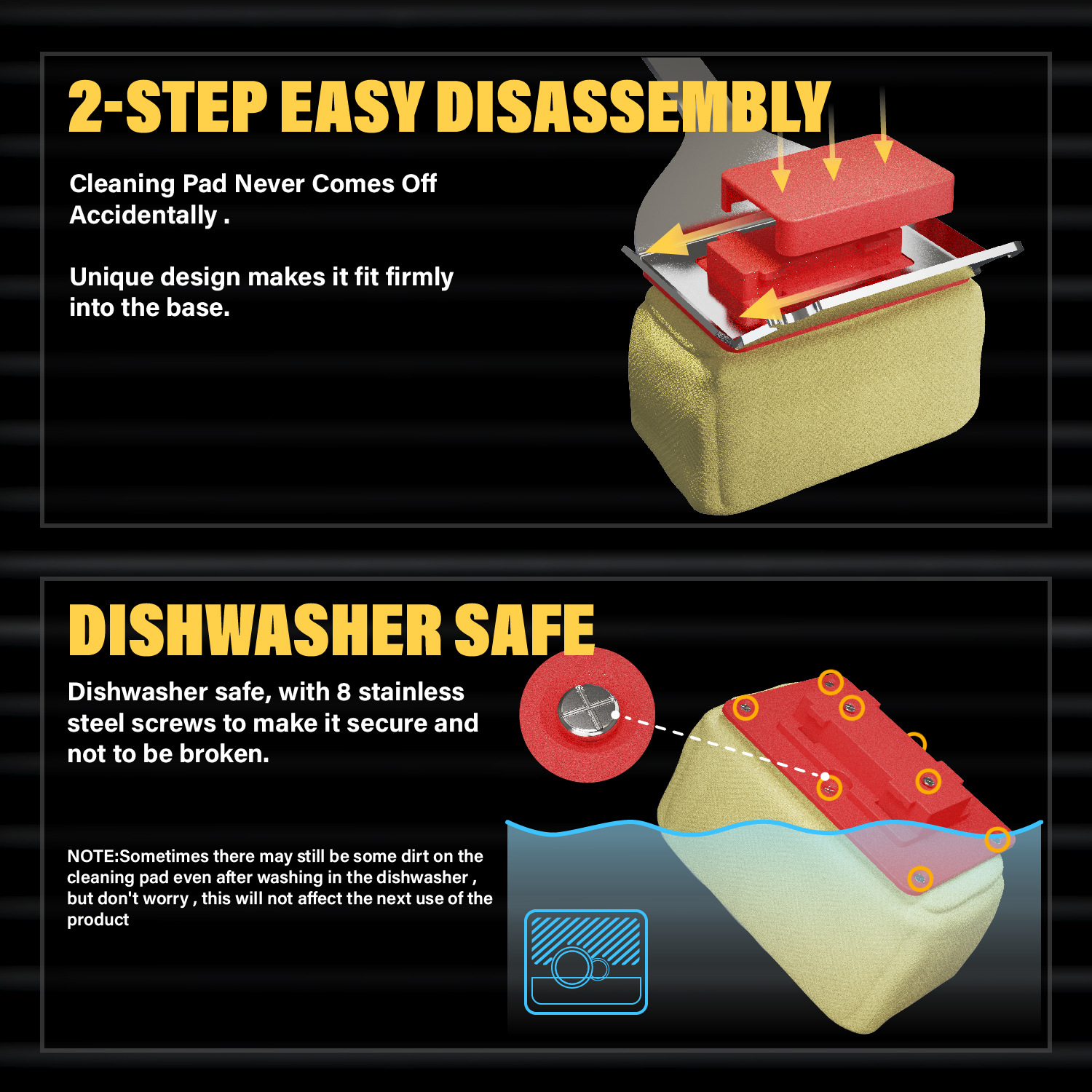 2-STEP EASY DISASSEMBLY

Cleaning Pad Never Comes Off Accidentally .

Unique design makes it fit firmly into the base.

DISHWASHER SAFE

Dishwasher safe, with 8 stainless steel screws to make it secure and not to be broken.

NOTE:Sometimes there may still be some dirt on the cleaning pad even after washing in the dishwasher , but don't worry , this will not affect the next use of the product